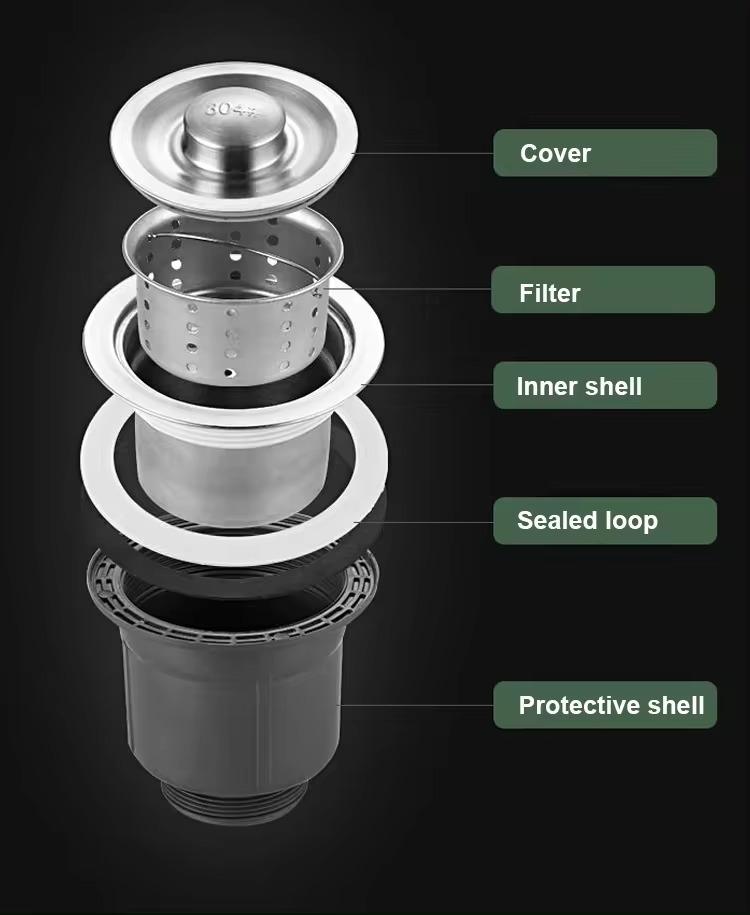 304

Cover

Filter

Inner shell

Sealed loop

Protective shell