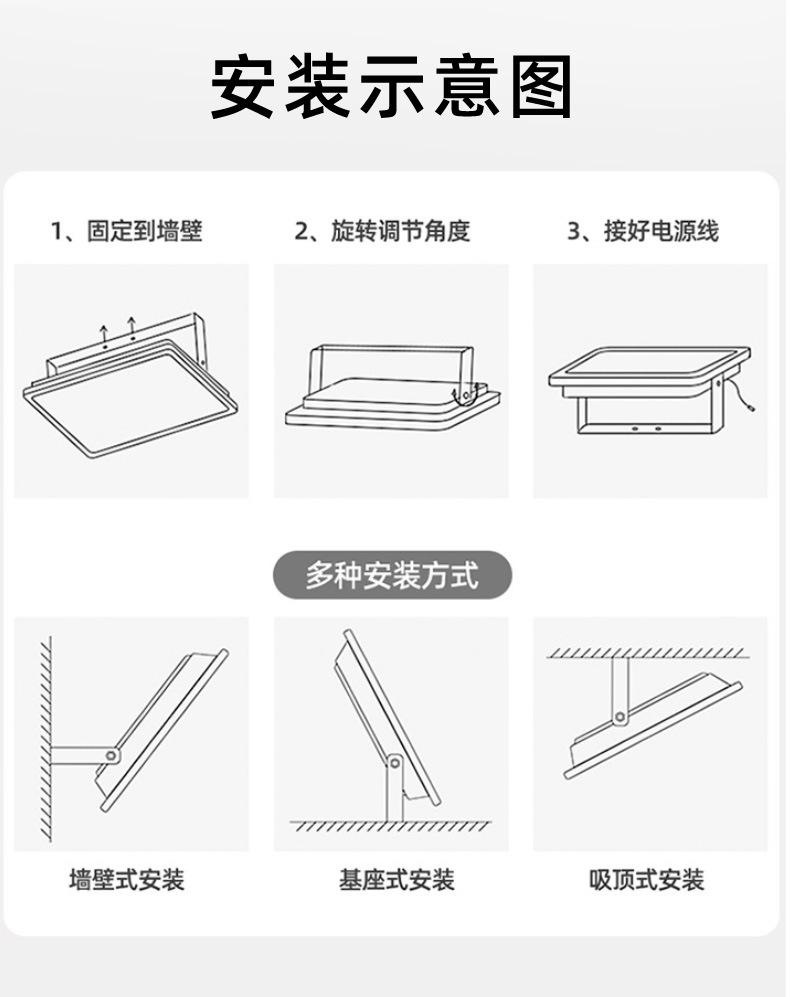 安装示意图

1、固定到墙壁

2、旋转调节角度

3、接好电源线

多种安装方式

墙壁式安装

基座式安装

吸顶式安装