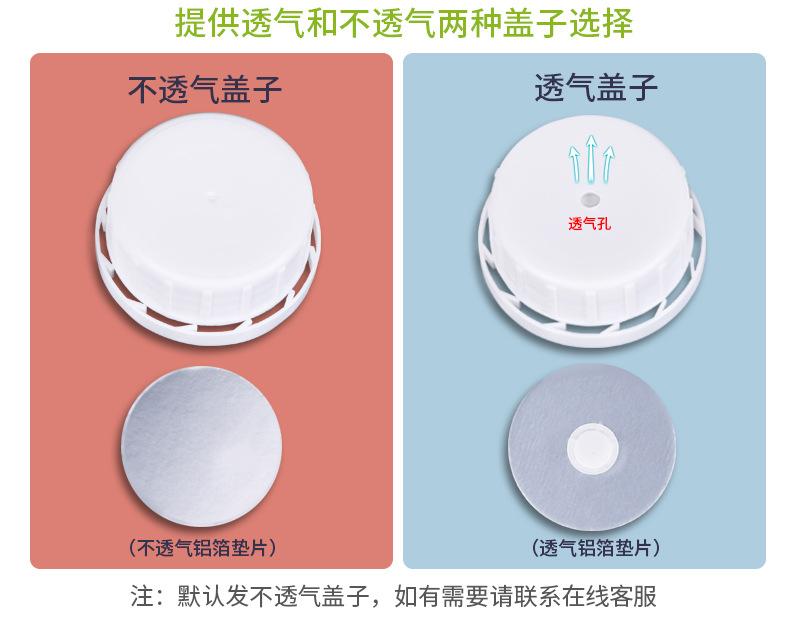 提供透气和不透气两种盖子选择

不透气盖子

(不透气铝箔垫片)

透气盖子

透气孔

(透气铝箔垫片)

注：默认发不透气盖子，如有需要请联系在线客服