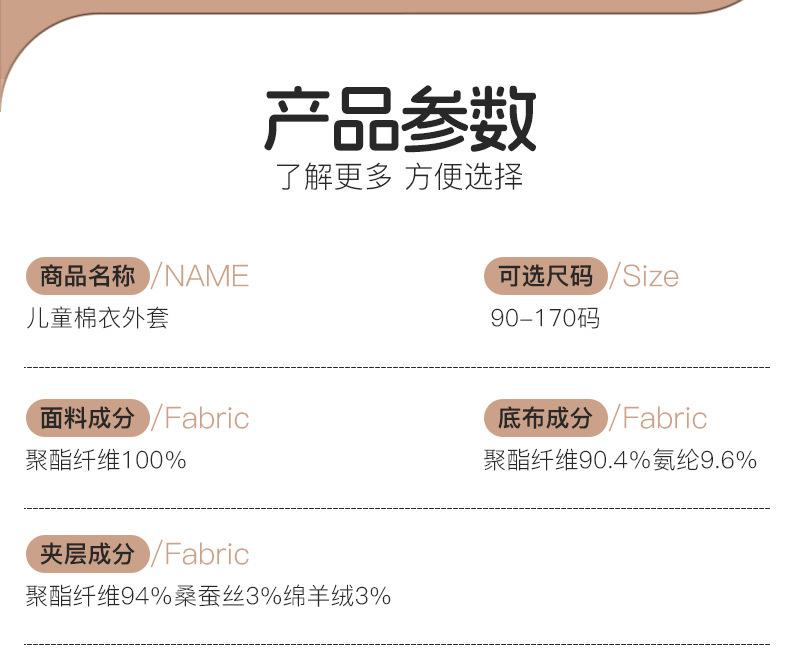 产品参数
了解更多 方便选择

商品名称/NAME
儿童棉衣外套

可选尺码/Size
90-170码

面料成分/Fabric
聚酯纤维100%

底布成分/Fabric
聚酯纤维90.4%氨纶9.6%

夹层成分/Fabric
聚酯纤维94%桑蚕丝3%绵羊绒3%