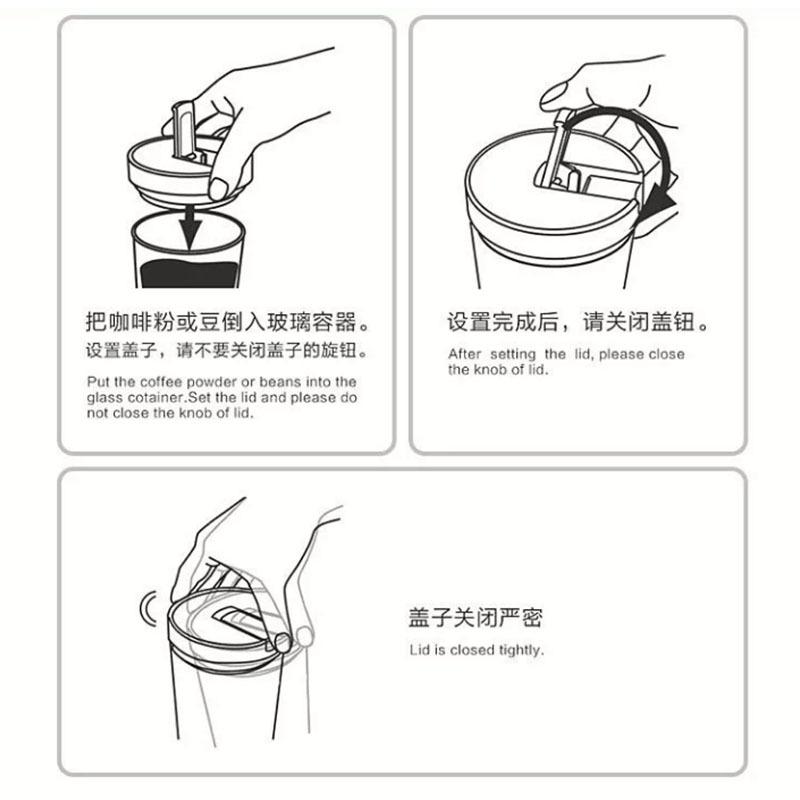 把咖啡粉或豆倒入玻璃容器。
设置盖子，请不要关闭盖子的旋钮。

Put the coffee powder or beans into the glass cotainer.Set the lid and please do not close the knob of lid.

设置完成后，请关闭盖钮。

After setting the lid, please close the knob of lid.

盖子关闭严密

Lid is closed tightly.