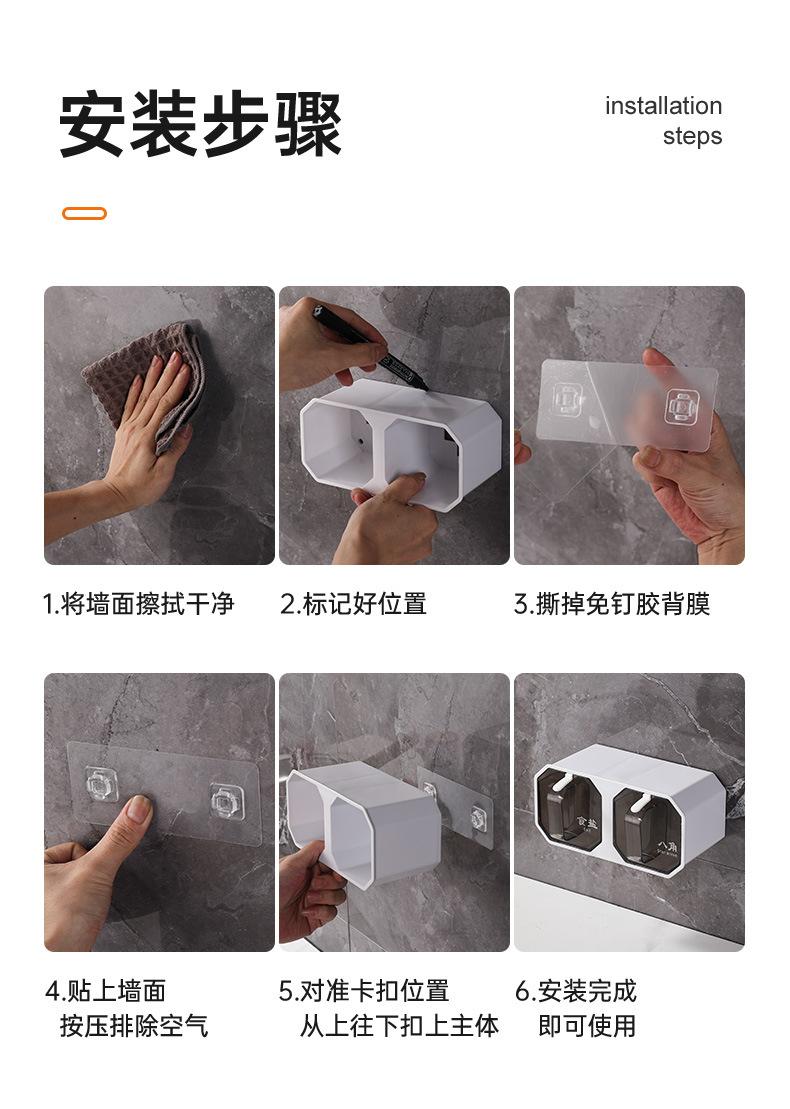 安装步骤

installation steps

1.将墙面擦拭干净

2.标记好位置

3.撕掉免钉胶背膜

4.贴上墙面
按压排除空气

5.对准卡扣位置
从上往下扣上主体

食盐 八角

6.安装完成
即可使用