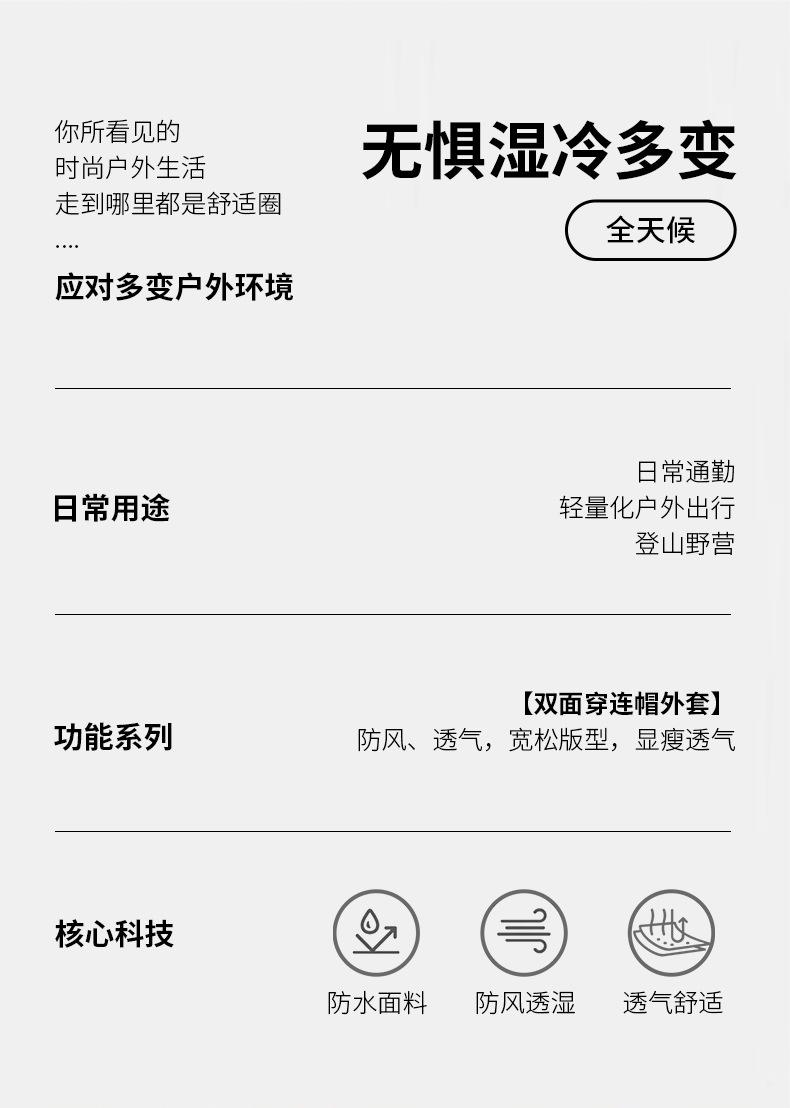 你所看见的
时尚户外生活
走到哪里都是舒适圈
....
应对多变户外环境

无惧湿冷多变

全天候

日常用途

日常通勤
轻量化户外出行
登山野营

功能系列

【双面穿连帽外套】
防风、透气，宽松版型，显瘦透气

核心科技

防水面料

防风透湿

透气舒适