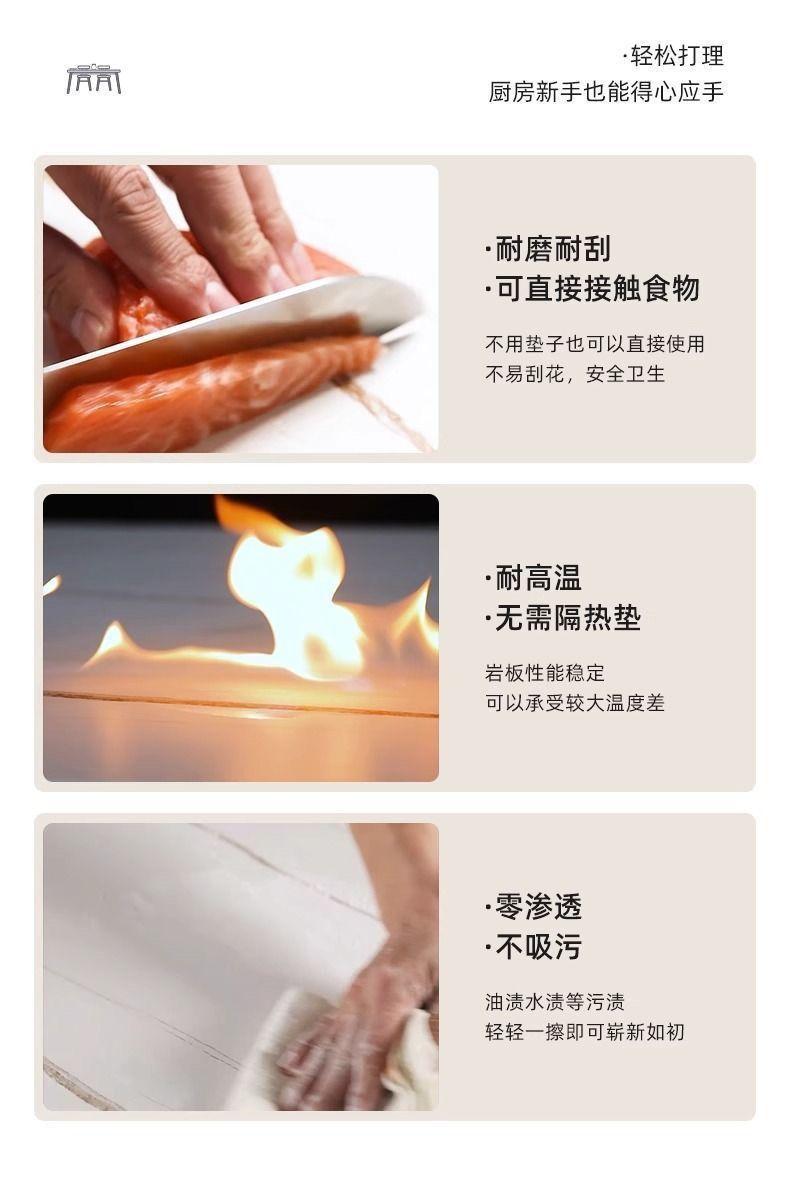 ·轻松打理
厨房新手也能得心应手

·耐磨耐刮
·可直接接触食物

不用垫子也可以直接使用
不易刮花，安全卫生

·耐高温
·无需隔热垫

岩板性能稳定
可以承受较大温度差

·零渗透
·不吸污

油渍水渍等污渍
轻轻一擦即可崭新如初