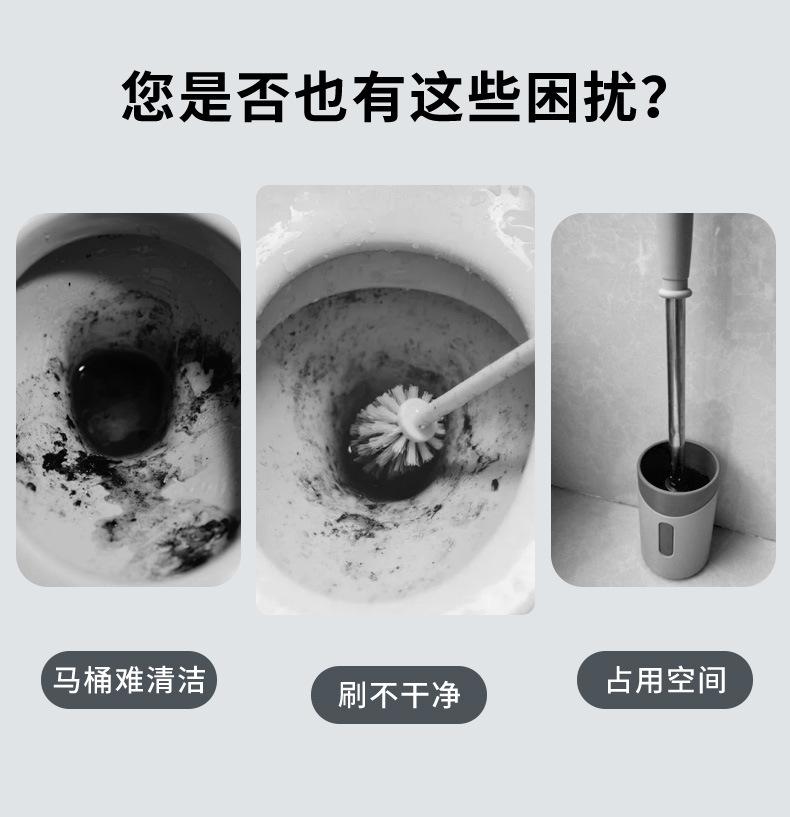 您是否也有这些困扰？

马桶难清洁

刷不干净

占用空间