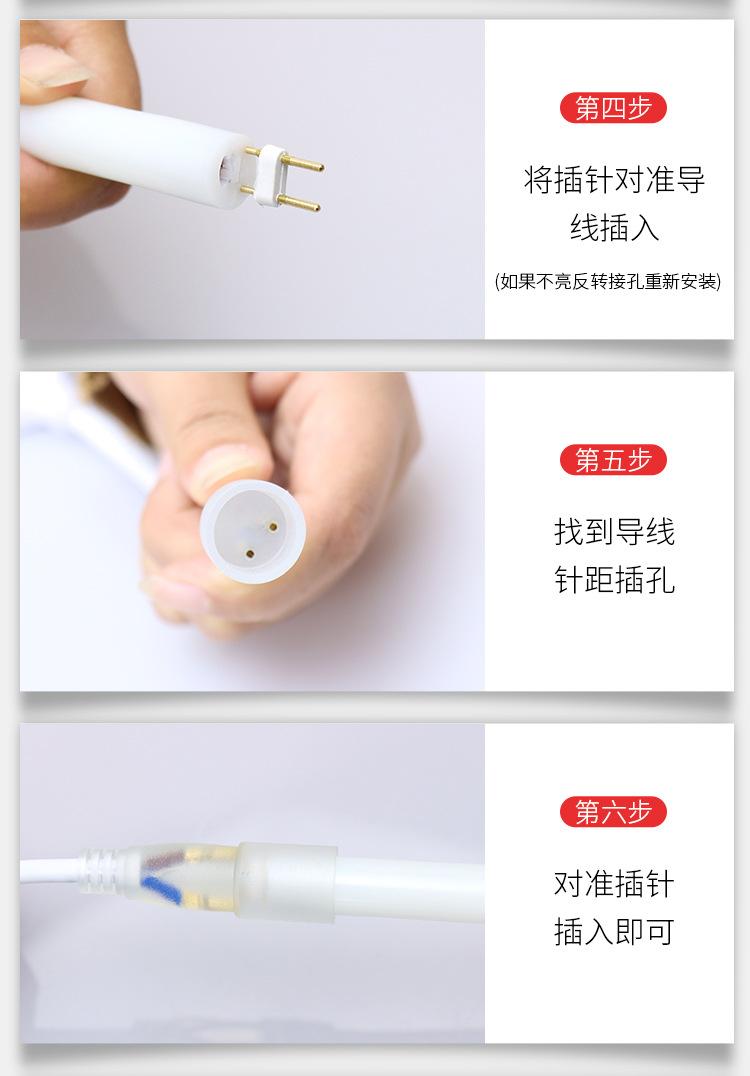 第四步

将插针对准导线插入

(如果不亮反转接孔重新安装)

第五步

找到导线针距插孔

第六步

对准插针插入即可