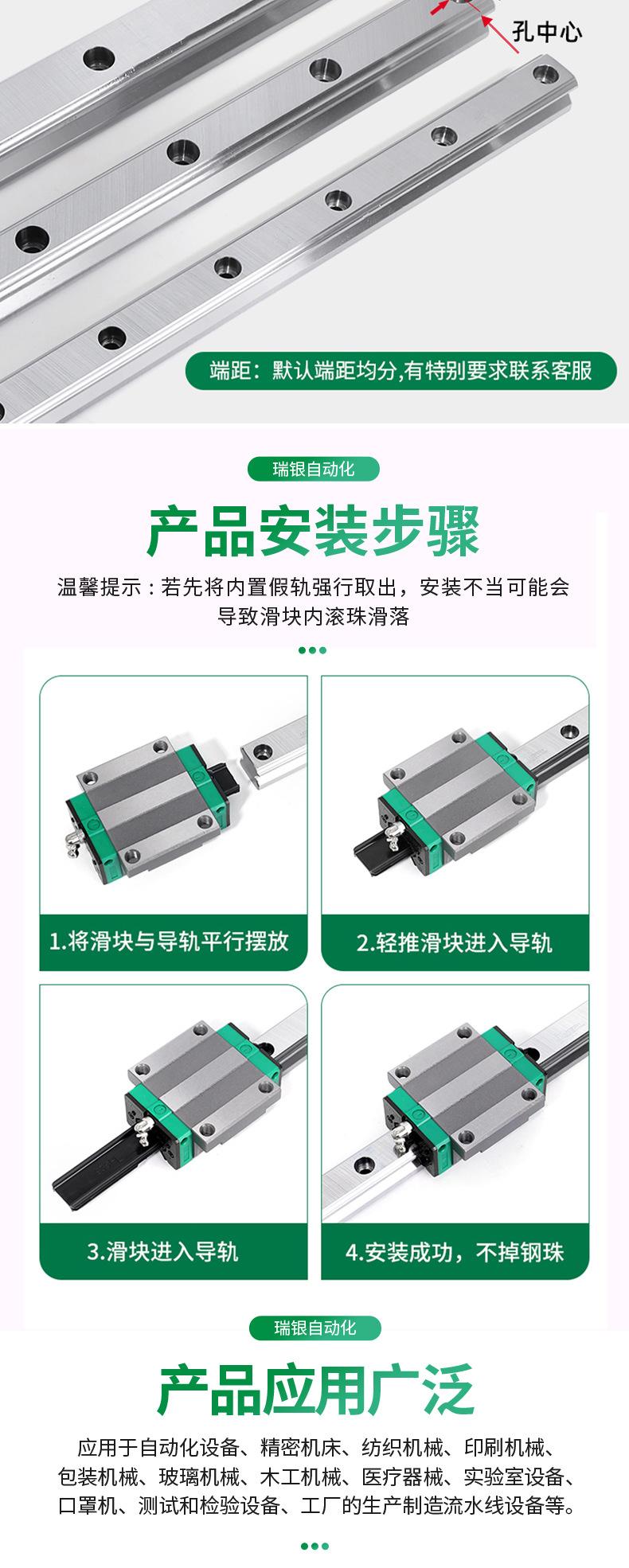 孔中心

端距：默认端距均分,有特别要求联系客服

瑞银自动化

产品安装步骤

温馨提示：若先将内置假轨强行取出，安装不当可能会导致滑块内滚珠滑落

1.将滑块与导轨平行摆放

2.轻推滑块进入导轨

3.滑块进入导轨

4.安装成功，不掉钢珠

瑞银自动化

产品应用广泛

应用于自动化设备、精密机床、纺织机械、印刷机械、包装机械、玻璃机械、木工机械、医疗器械、实验室设备、口罩机、测试和检验设备、工厂的生产制造流水线设备等。