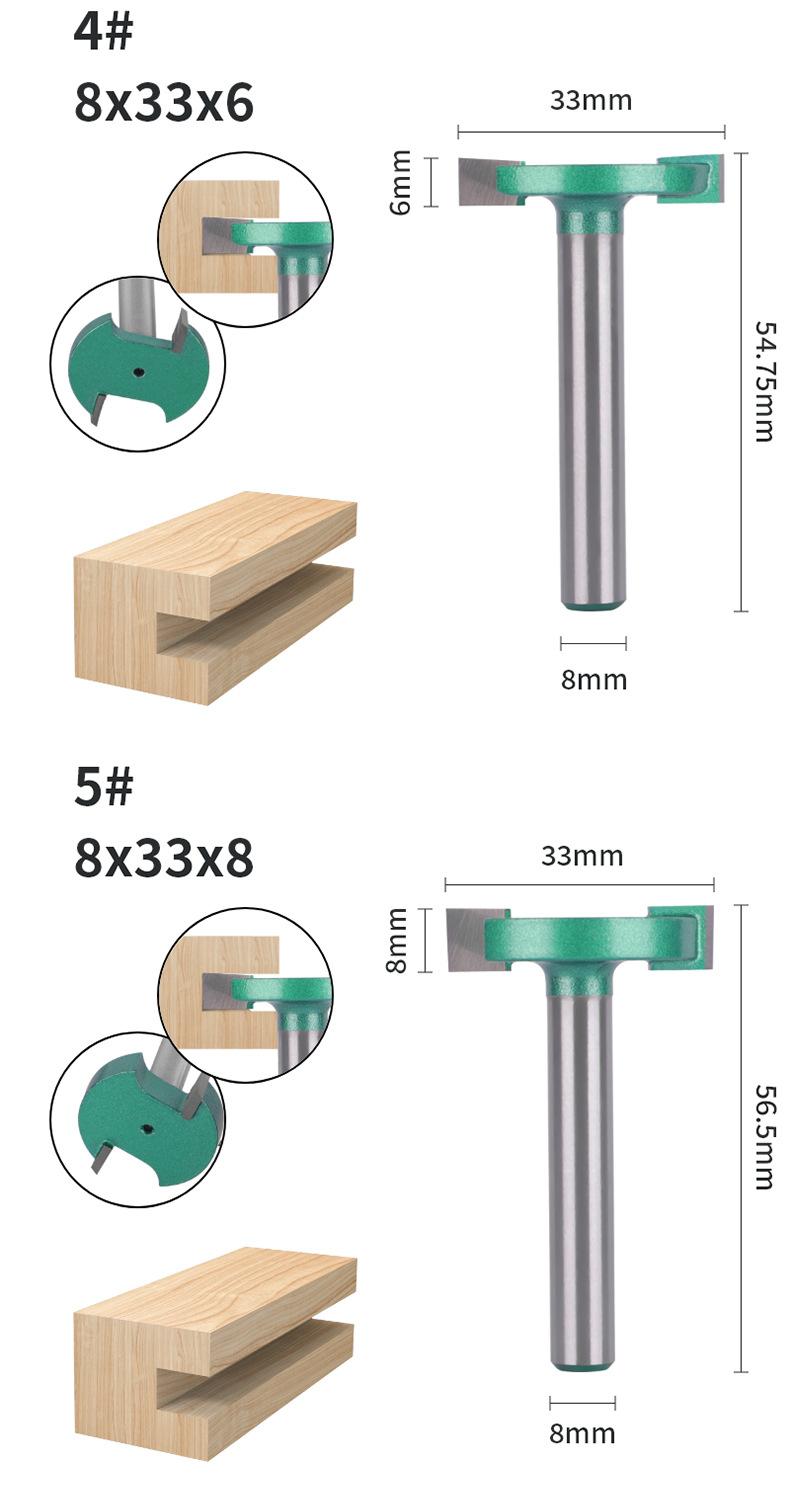 4#
8x33x6

33mm

6mm

54.75mm

8mm

5#
8x33x8

33mm

8mm

56.5mm

8mm