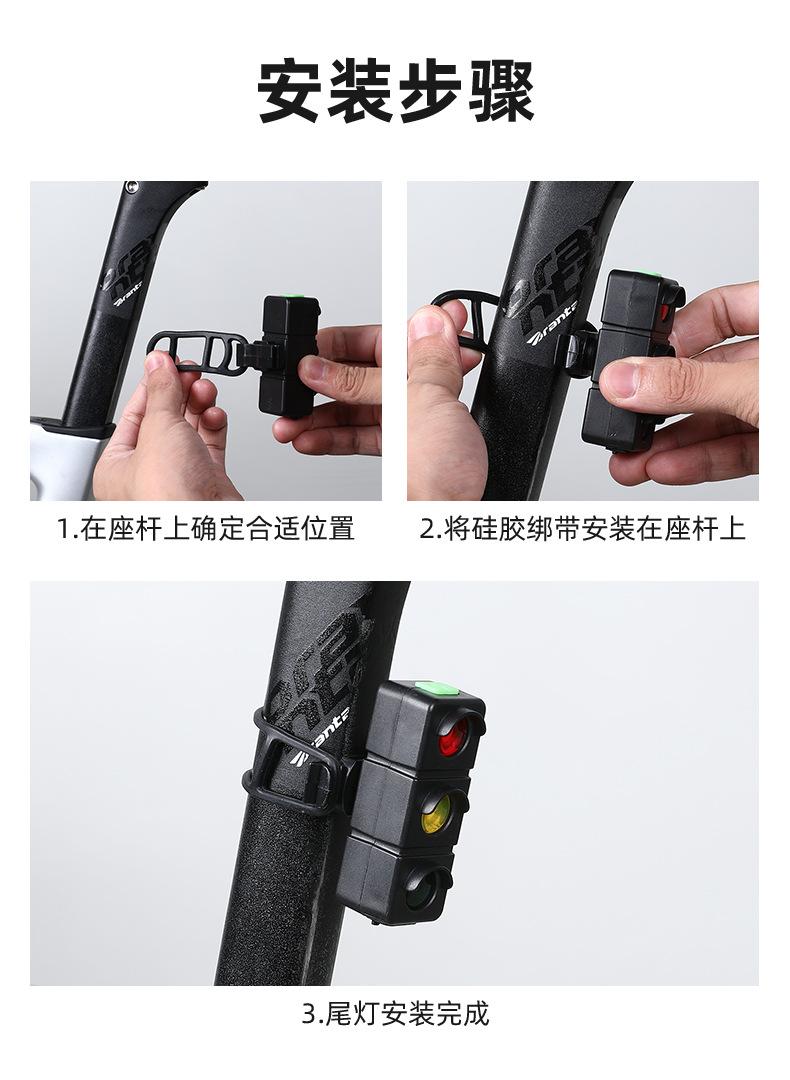 安装步骤

1.在座杆上确定合适位置

2.将硅胶绑带安装在座杆上

3.尾灯安装完成