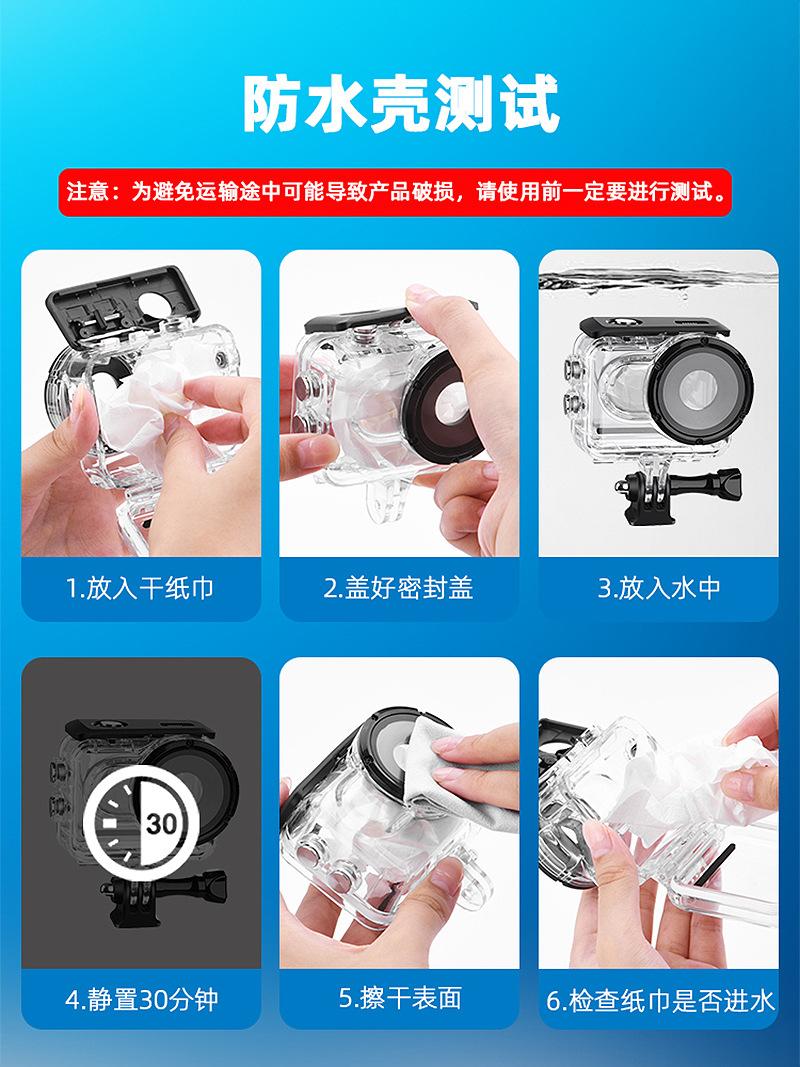 防水壳测试

注意：为避免运输途中可能导致产品破损，请使用前一定要进行测试。

1.放入干纸巾

2.盖好密封盖

3.放入水中

30

4.静置30分钟

5.擦干表面

6.检查纸巾是否进水