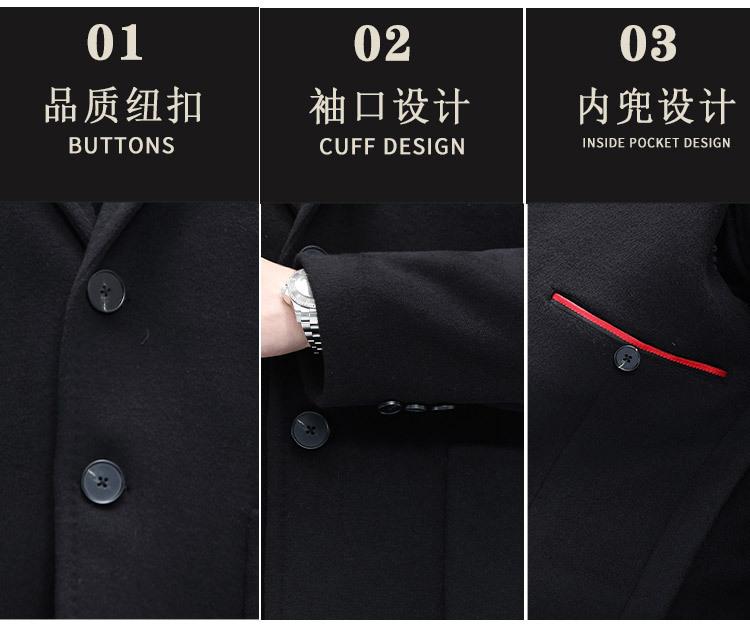 01
品质纽扣
BUTTONS

02
袖口设计
CUFF DESIGN

03
内兜设计
INSIDE POCKET DESIGN