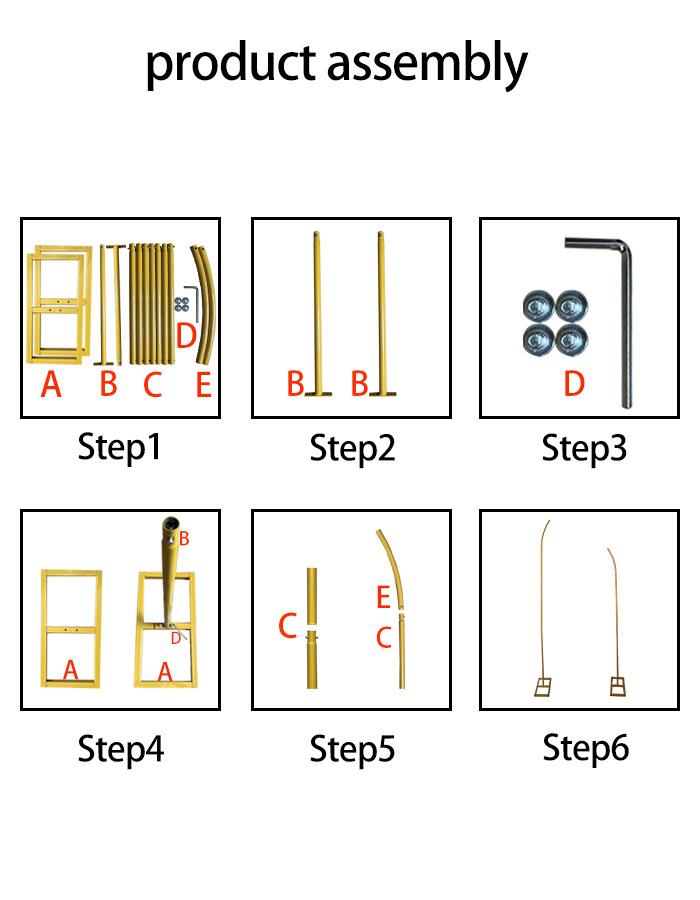 product assembly

A B C D E

Step1

B B

Step2

D

Step3

B D A A

Step4

C E C

Step5

Step6