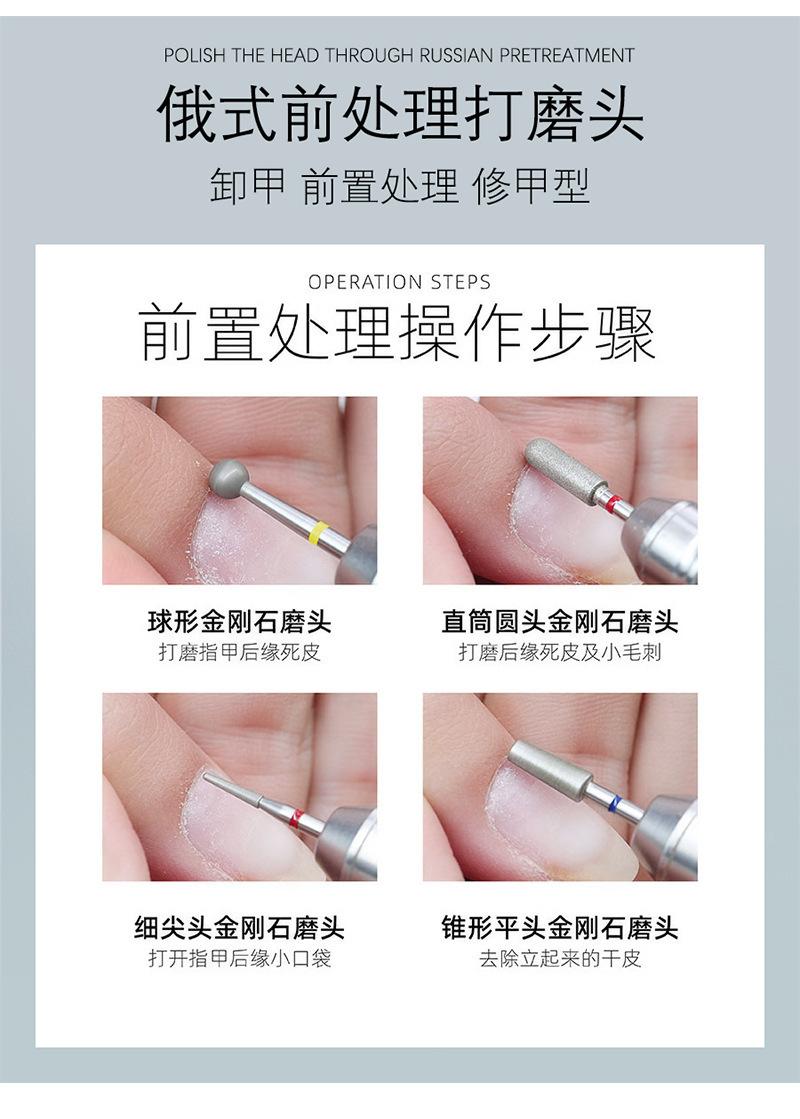 POLISH THE HEAD THROUGH RUSSIAN PRETREATMENT

俄式前处理打磨头

卸甲 前置处理 修甲型

OPERATION STEPS

前置处理操作步骤

球形金刚石磨头
打磨指甲后缘死皮

直筒圆头金刚石磨头
打磨后缘死皮及小毛刺

细尖头金刚石磨头
打开指甲后缘小口袋

锥形平头金刚石磨头
去除立起来的干皮