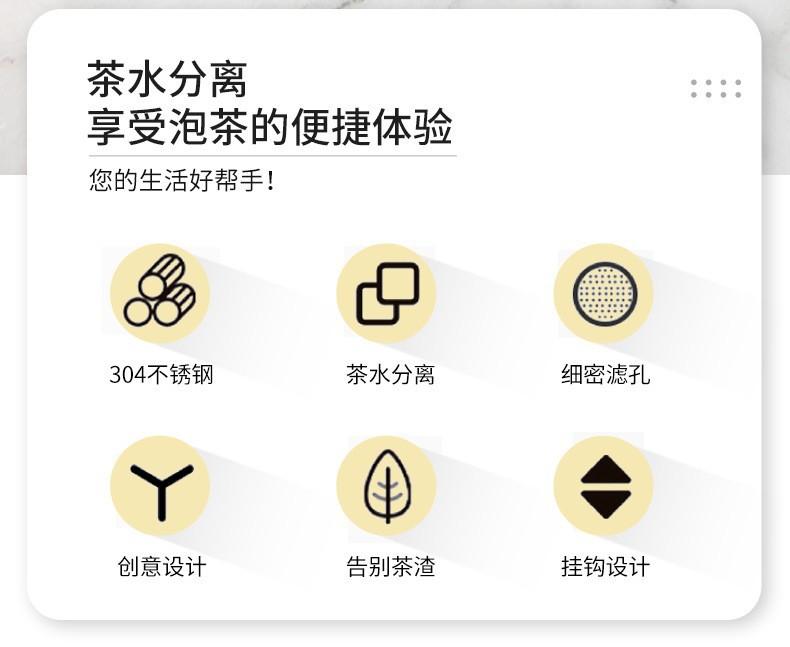 茶水分离
享受泡茶的便捷体验

您的生活好帮手!

304不锈钢

茶水分离

细密滤孔

创意设计

告别茶渣

挂钩设计