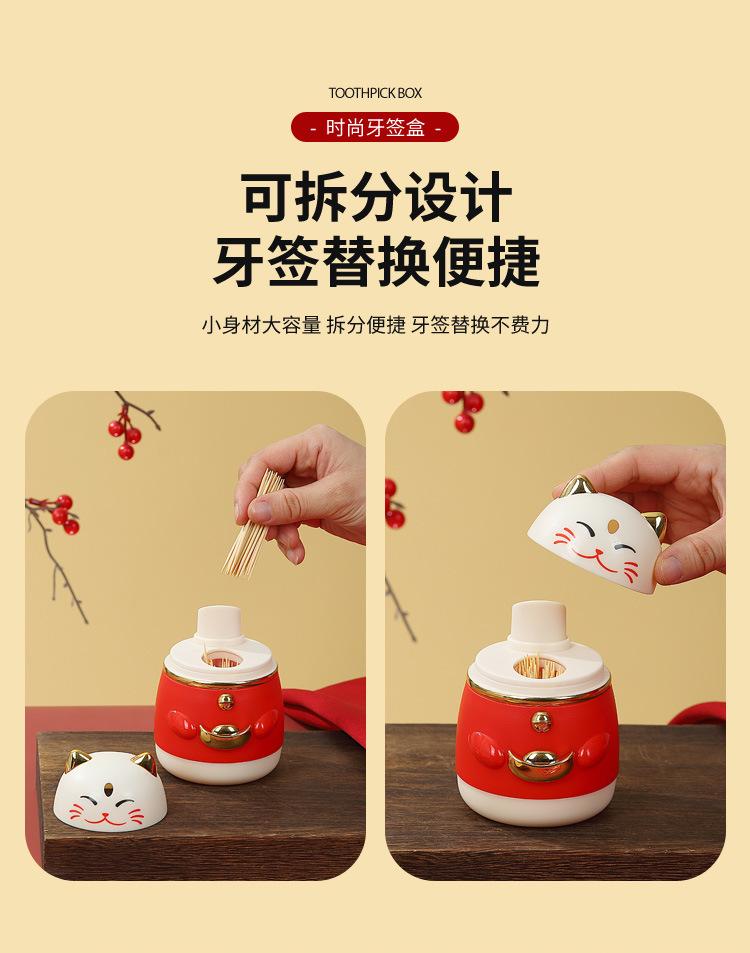 TOOTHPICK BOX

- 时尚牙签盒 -

可拆分设计
牙签替换便捷

小身材大容量 拆分便捷 牙签替换不费力