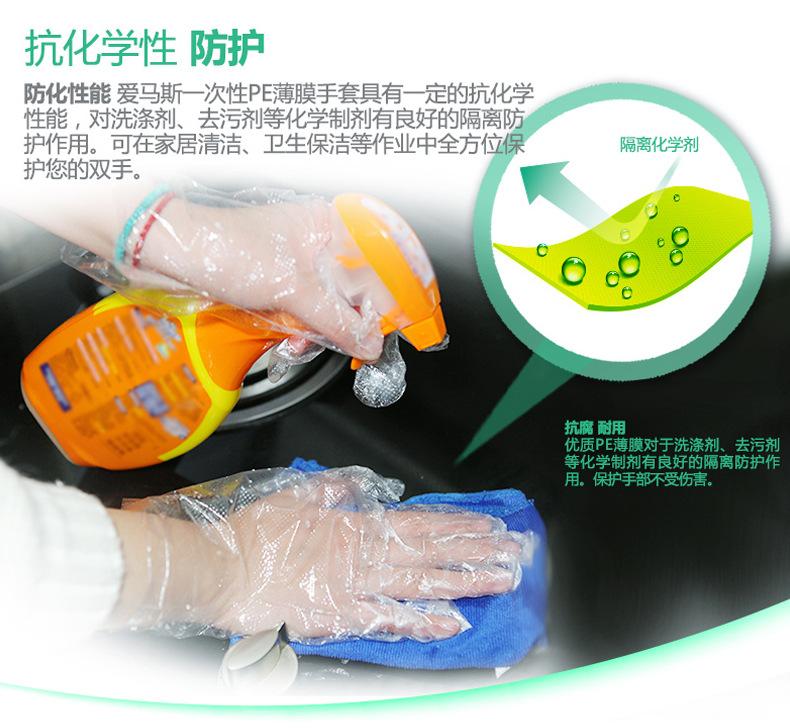 抗化学性 防护

防化性能 爱马斯一次性PE薄膜手套具有一定的抗化学性能，对洗涤剂、去污剂等化学制剂有良好的隔离防护作用。可在家居清洁、卫生保洁等作业中全方位保护您的双手。

隔离化学剂

抗腐 耐用
优质PE薄膜对于洗涤剂、去污剂等化学制剂有良好的隔离防护作用。保护手部不受伤害。