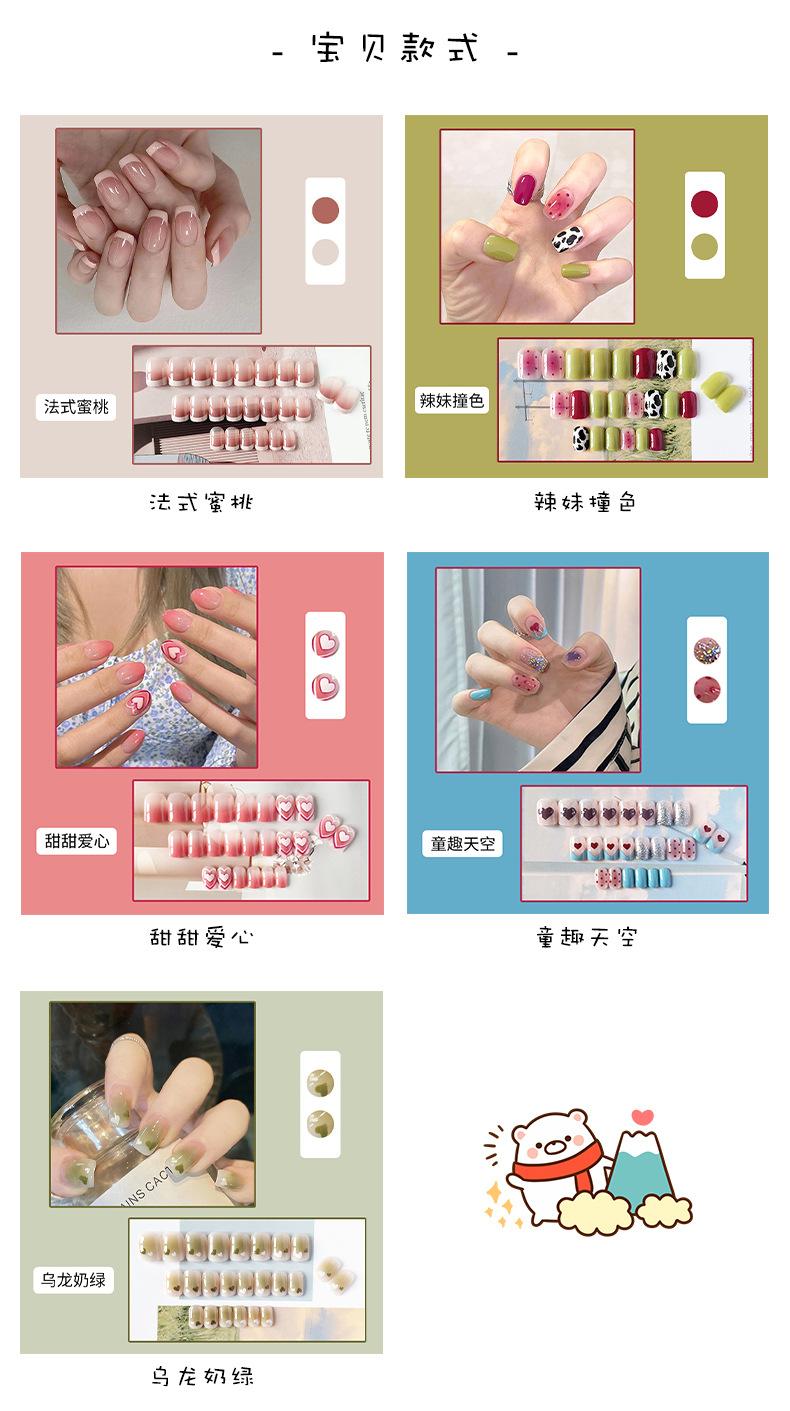 - 宝贝款式 -

法式蜜桃

法式蜜桃

辣妹撞色

辣妹撞色

甜甜爱心

甜甜爱心

童趣天空

童趣天空

AINS CAC

乌龙奶绿

乌龙奶绿