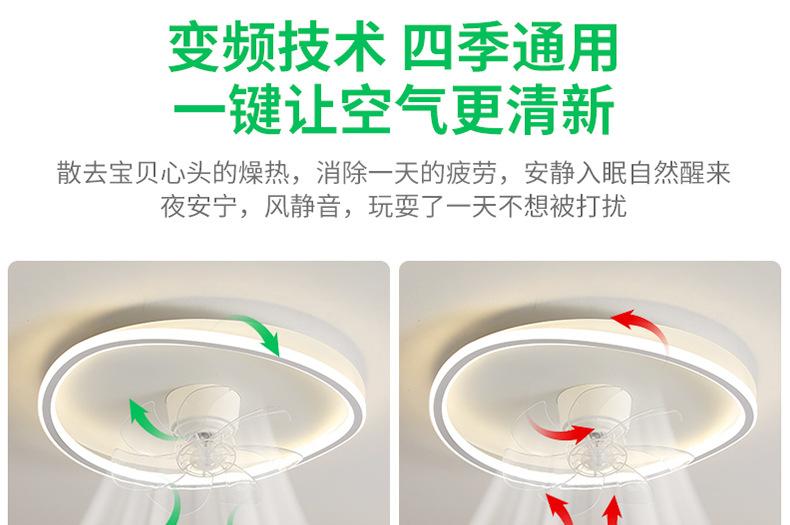 变频技术 四季通用
一键让空气更清新

散去宝贝心头的燥热，消除一天的疲劳，安静入眠自然醒来
夜安宁，风静音，玩耍了一天不想被打扰