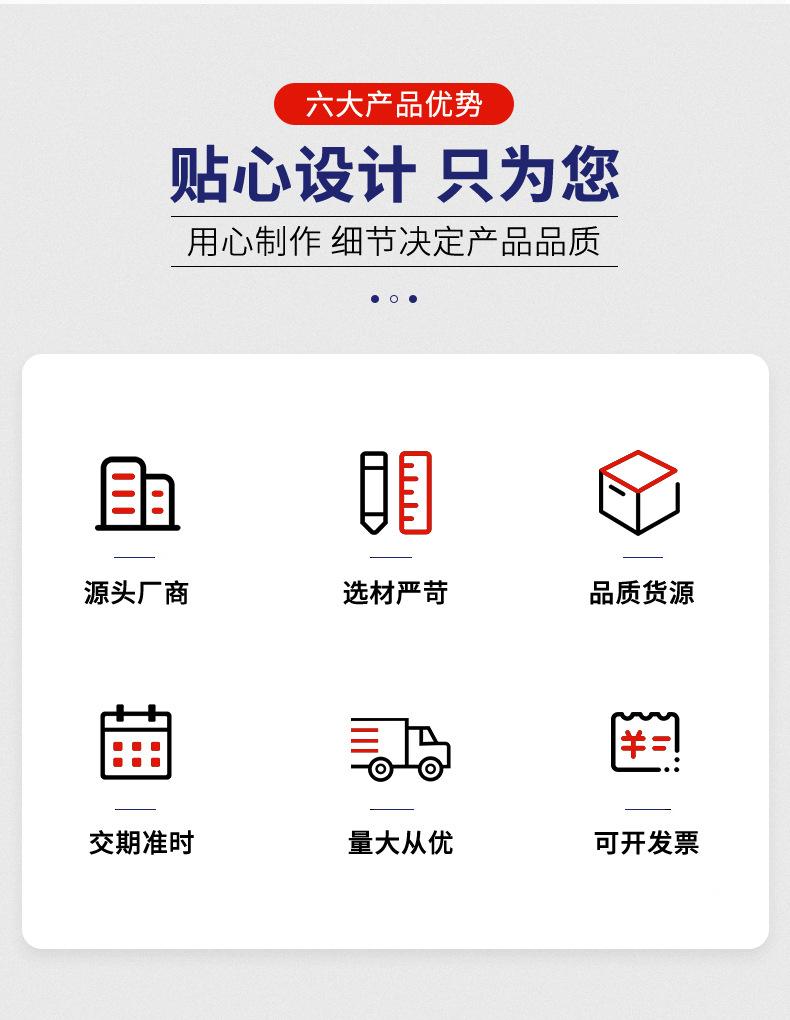 六大产品优势

贴心设计 只为您

用心制作 细节决定产品品质

源头厂商

选材严苛

品质货源

交期准时

量大从优

可开发票