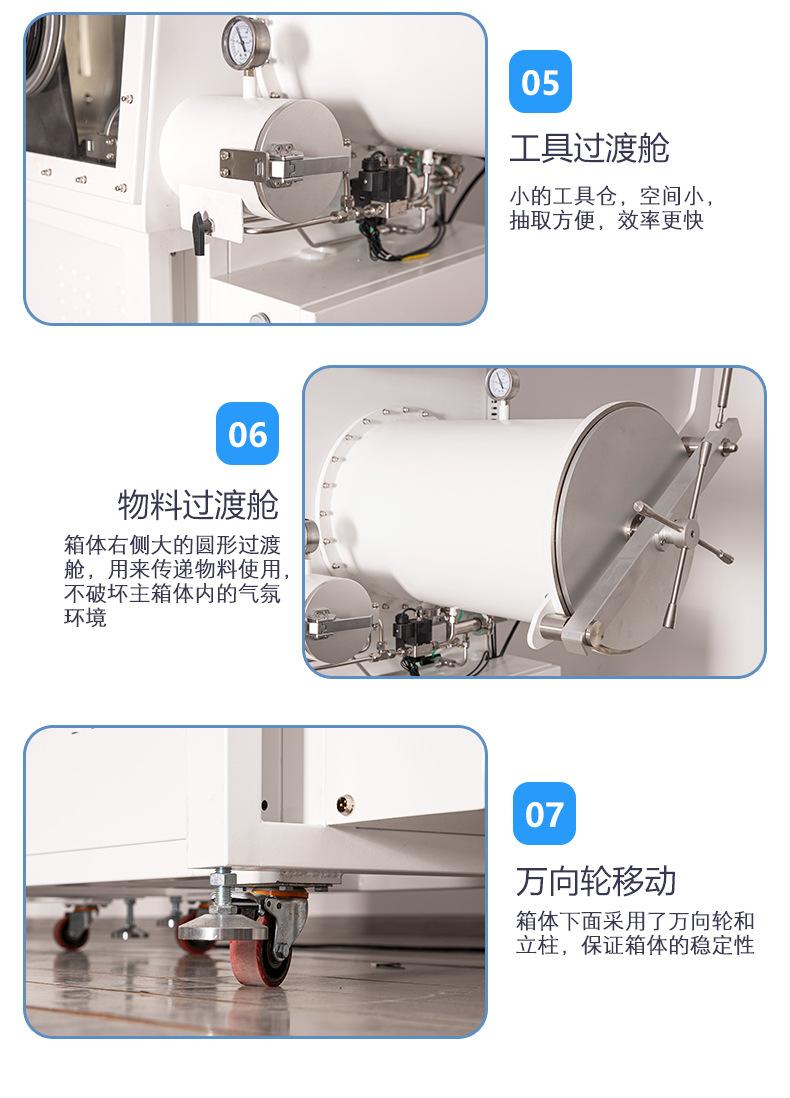 05

工具过渡舱

小的工具仓，空间小，抽取方便，效率更快

06

物料过渡舱

箱体右侧大的圆形过渡舱，用来传递物料使用，不破坏主箱体内的气氛环境

07

万向轮移动

箱体下面采用了万向轮和立柱，保证箱体的稳定性