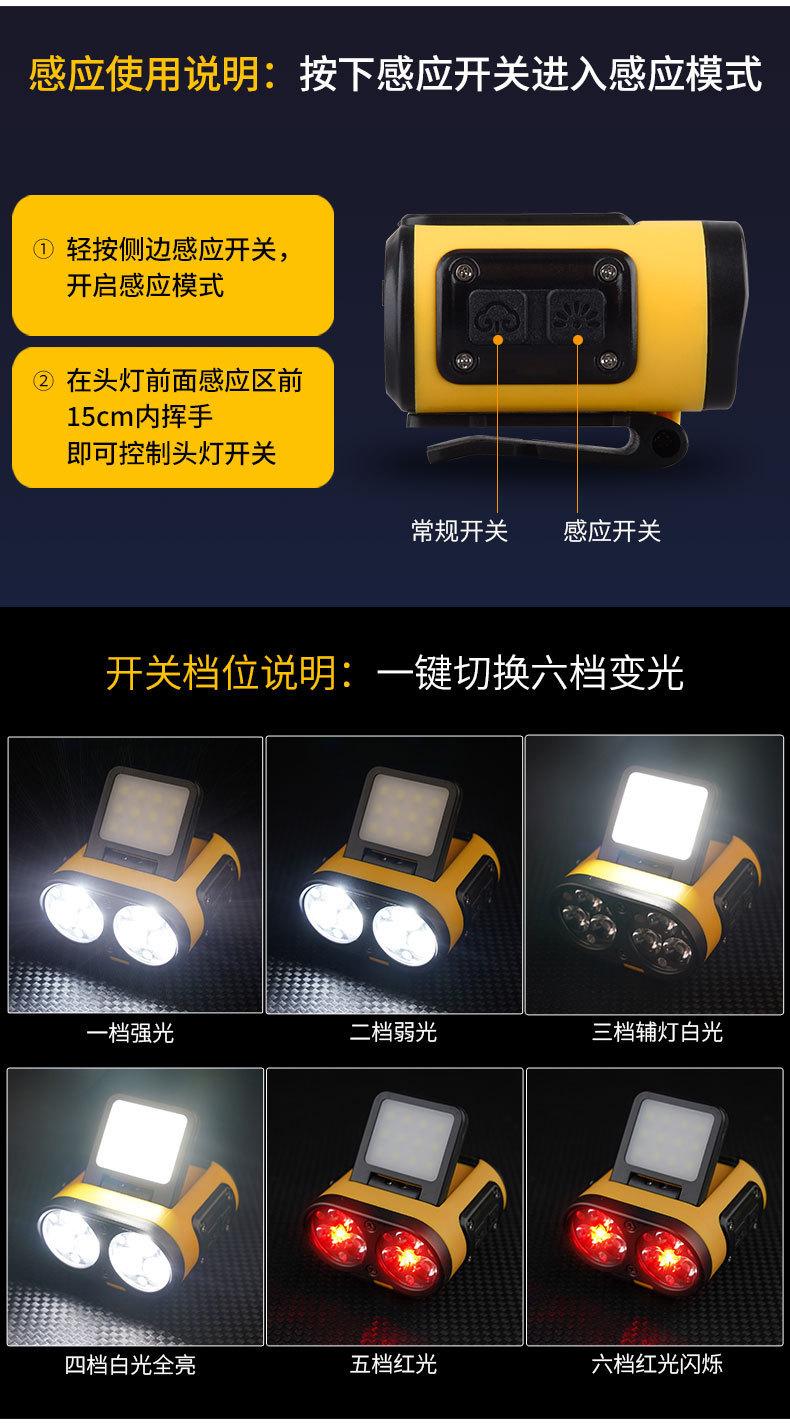 感应使用说明：按下感应开关进入感应模式

① 轻按侧边感应开关，开启感应模式

② 在头灯前面感应区前15cm内挥手即可控制头灯开关

常规开关

感应开关

开关档位说明：一键切换六档变光

一档强光

二档弱光

三档辅灯白光

四档白光全亮

五档红光

六档红光闪烁