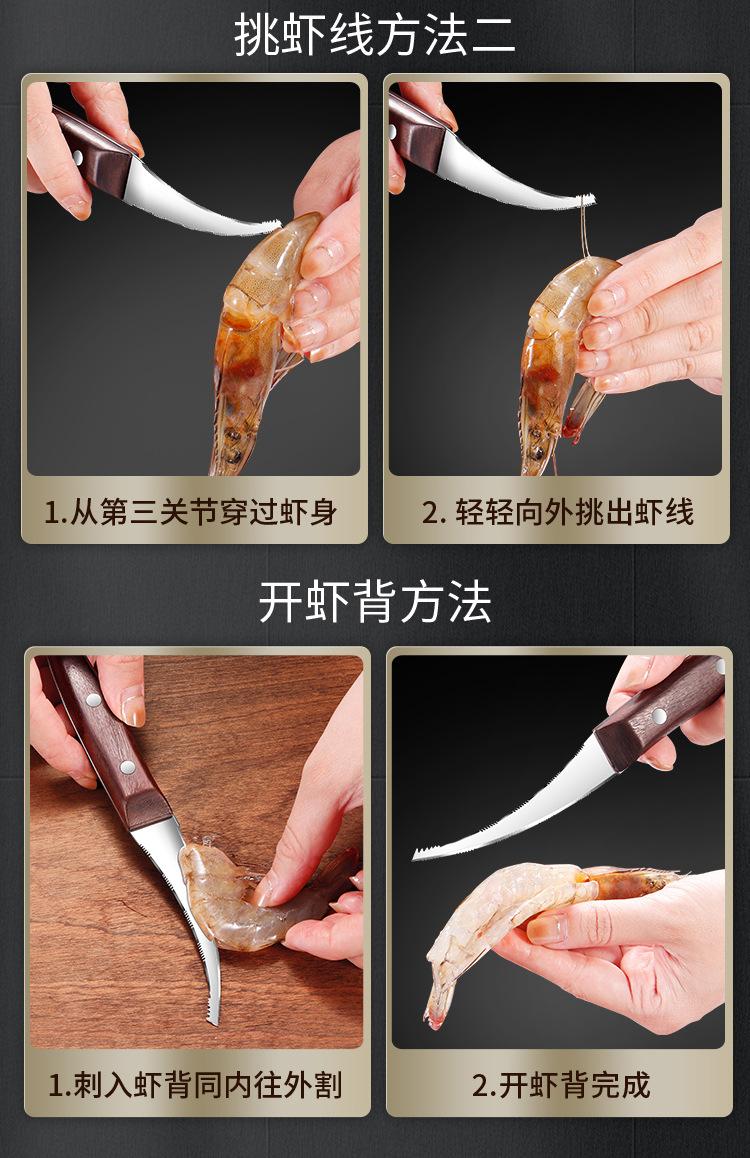 挑虾线方法二

1.从第三关节穿过虾身

2. 轻轻向外挑出虾线

开虾背方法

1.刺入虾背同内往外割

2.开虾背完成