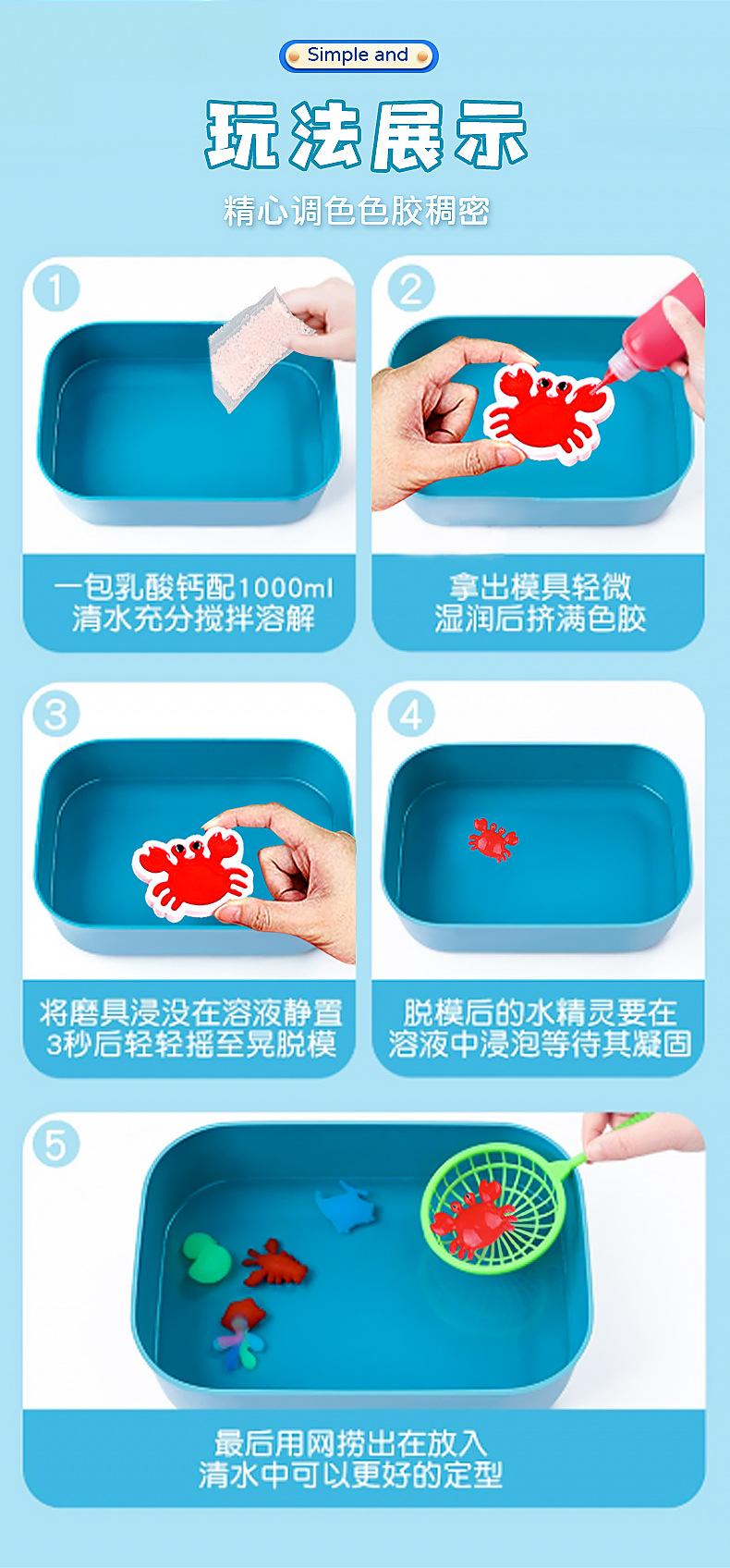 Simple and

玩法展示

精心调色色胶稠密

1

一包乳酸钙配1000ml
清水充分搅拌溶解

2

拿出模具轻微
湿润后挤满色胶

3

将磨具浸没在溶液静置
3秒后轻轻摇至晃脱模

4

脱模后的水精灵要在
溶液中浸泡等待其凝固

5

最后用网捞出在放入
清水中可以更好的定型