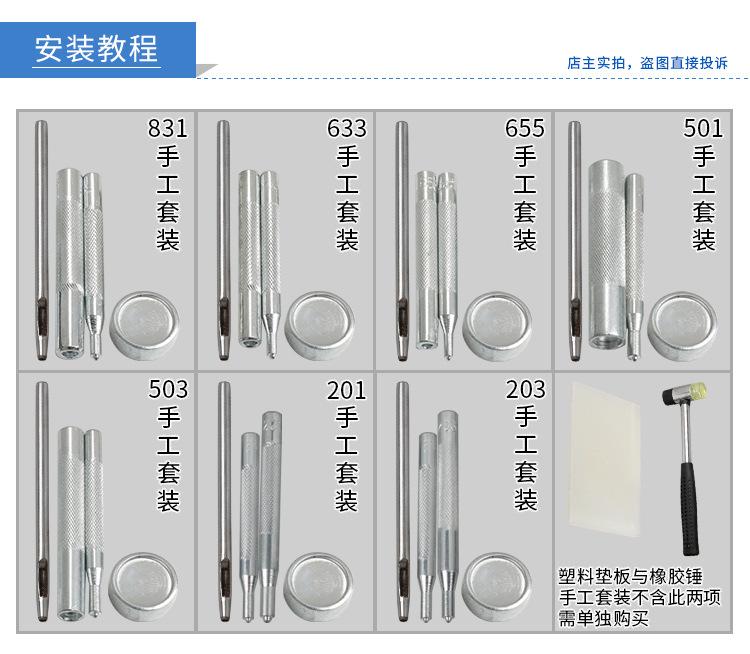 安装教程

店主实拍，盗图直接投诉

831 手工套装

633 手工套装

655 手工套装

501 手工套装

503 手工套装

201 手工套装

203 手工套装

塑料垫板与橡胶锤
手工套装不含此两项
需单独购买