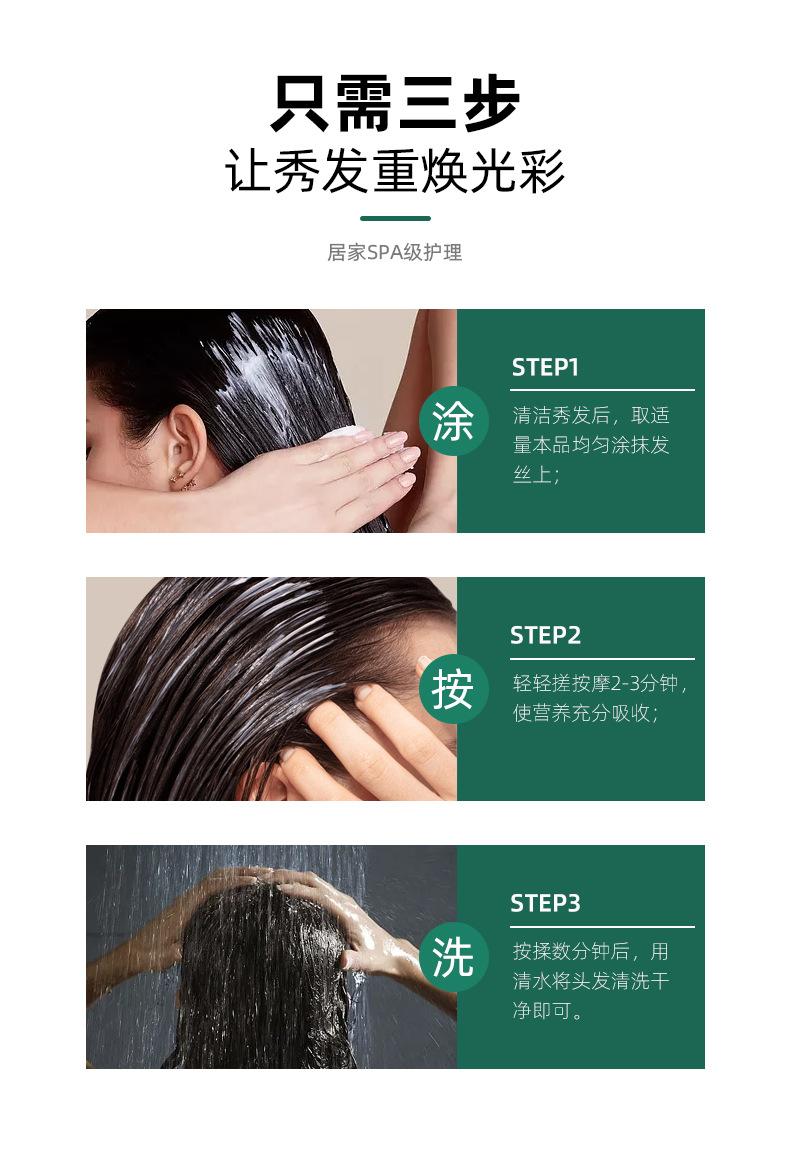 只需三步
让秀发重焕光彩

居家SPA级护理

涂

STEP1

清洁秀发后，取适量本品均匀涂抹发丝上；

按

STEP2

轻轻搓按摩2-3分钟，使营养充分吸收；

洗

STEP3

按揉数分钟后，用清水将头发清洗干净即可。