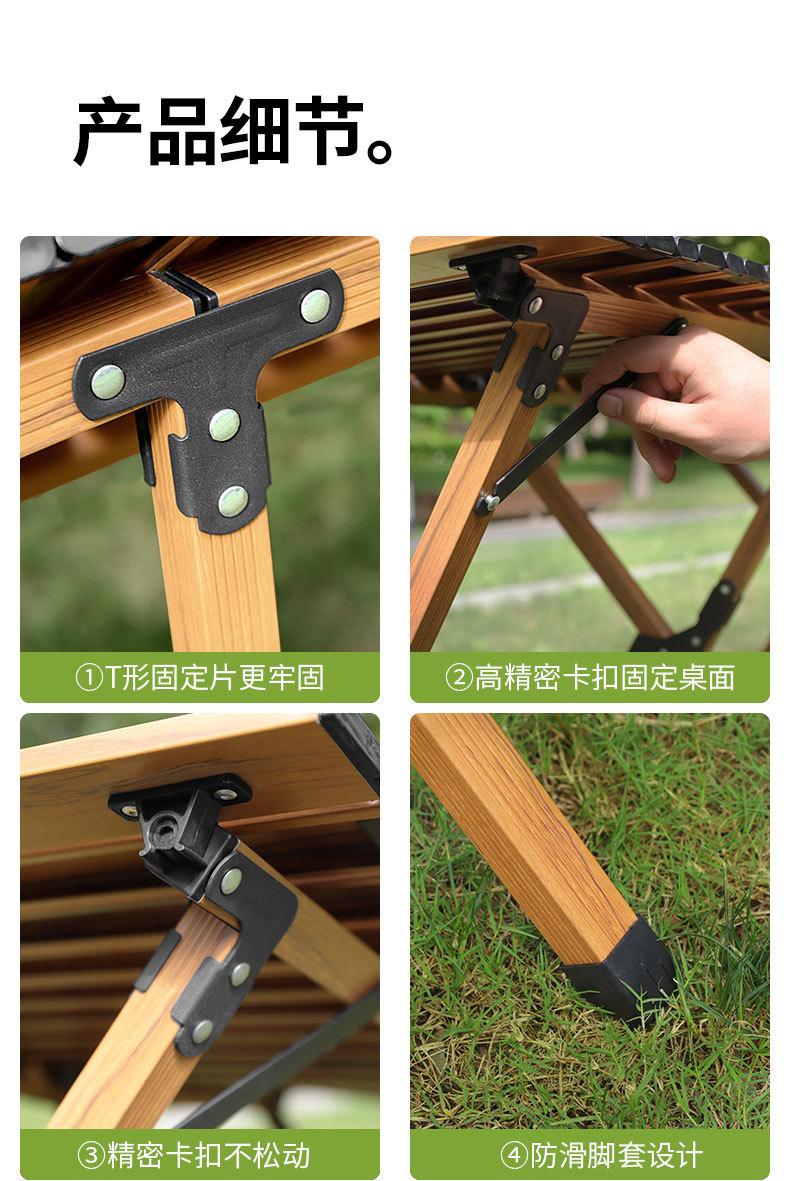 产品细节。

①T形固定片更牢固

②高精密卡扣固定桌面

③精密卡扣不松动

④防滑脚套设计