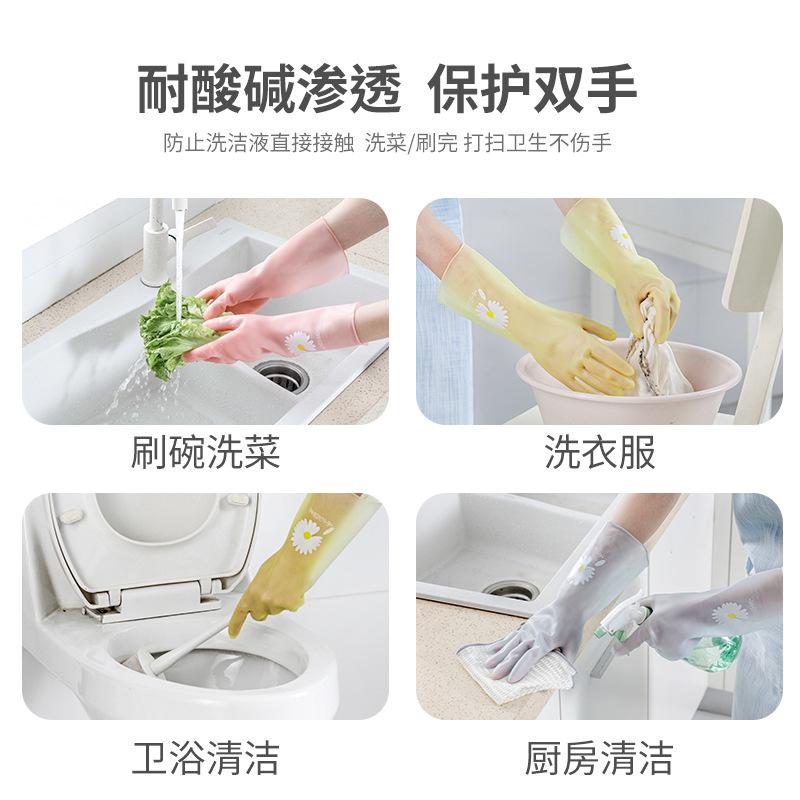 耐酸碱渗透 保护双手

防止洗洁液直接接触 洗菜/刷完 打扫卫生不伤手

刷碗洗菜

洗衣服

卫浴清洁

厨房清洁