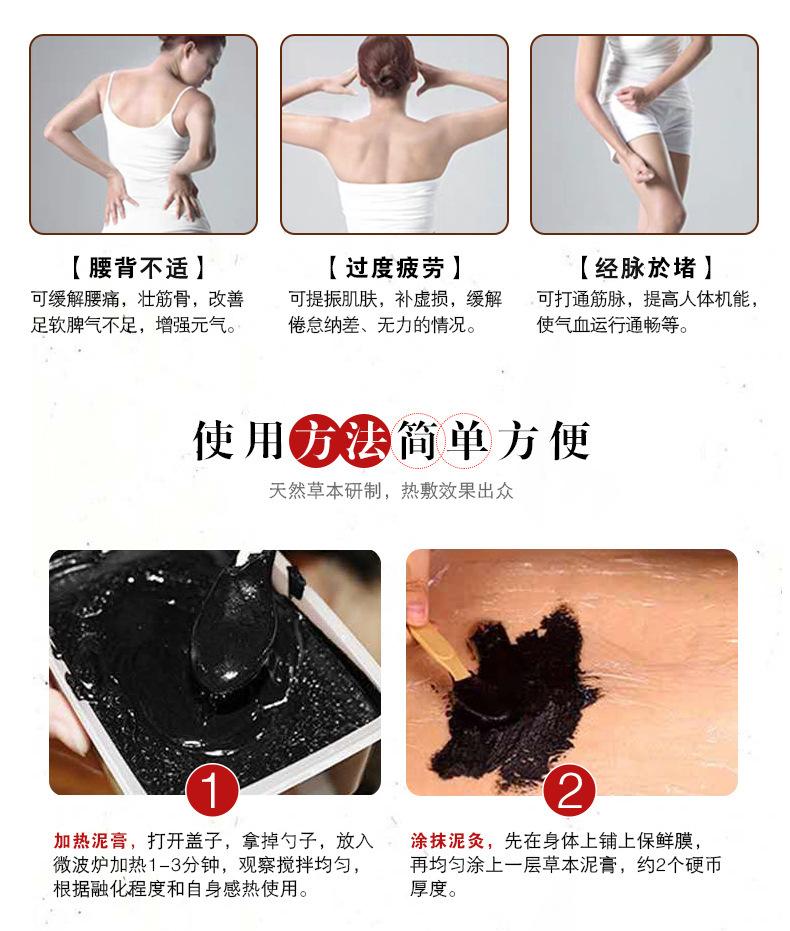 【腰背不适】
可缓解腰痛，壮筋骨，改善足软脾气不足，增强元气。

【过度疲劳】
可提振肌肤，补虚损，缓解倦怠纳差、无力的情况。

【经脉於堵】
可打通筋脉，提高人体机能，使气血运行通畅等。

使用方法简单方便
天然草本研制，热敷效果出众

1
加热泥膏，打开盖子，拿掉勺子，放入微波炉加热1-3分钟，观察搅拌均匀，根据融化程度和自身感热使用。

2
涂抹泥灸，先在身体上铺上保鲜膜，再均匀涂上一层草本泥膏，约2个硬币厚度。