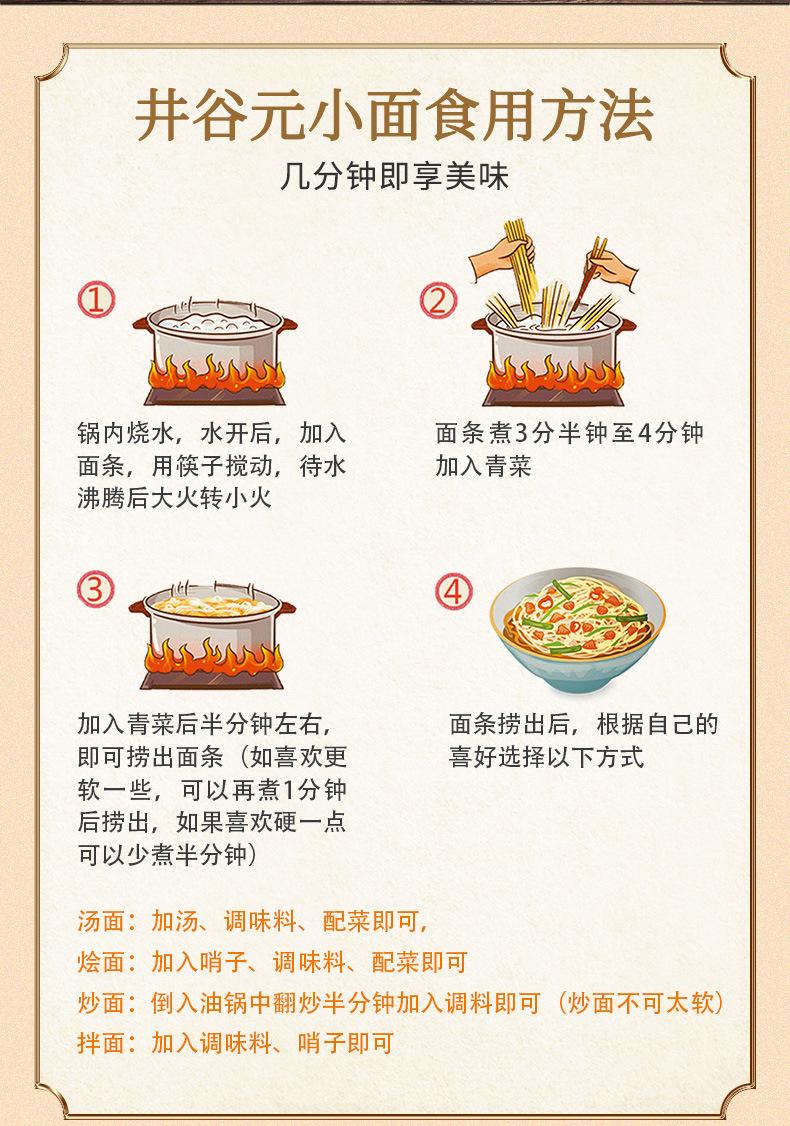 井谷元小面食用方法

几分钟即享美味

①

锅内烧水，水开后，加入面条，用筷子搅动，待水沸腾后大火转小火

②

面条煮3分半钟至4分钟加入青菜

③

加入青菜后半分钟左右，即可捞出面条（如喜欢更软一些，可以再煮1分钟后捞出，如果喜欢硬一点可以少煮半分钟）

④

面条捞出后，根据自己的喜好选择以下方式

汤面：加汤、调味料、配菜即可，

烩面：加入哨子、调味料、配菜即可

炒面：倒入油锅中翻炒半分钟加入调料即可（炒面不可太软）

拌面：加入调味料、哨子即可