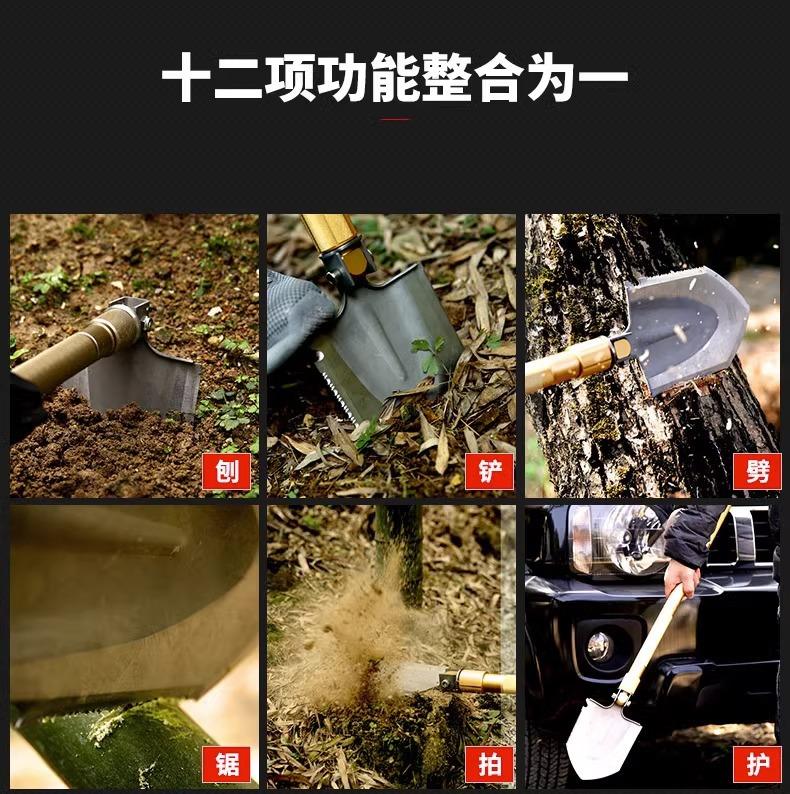 十二项功能整合为一

刨

铲

劈

锯

拍

护