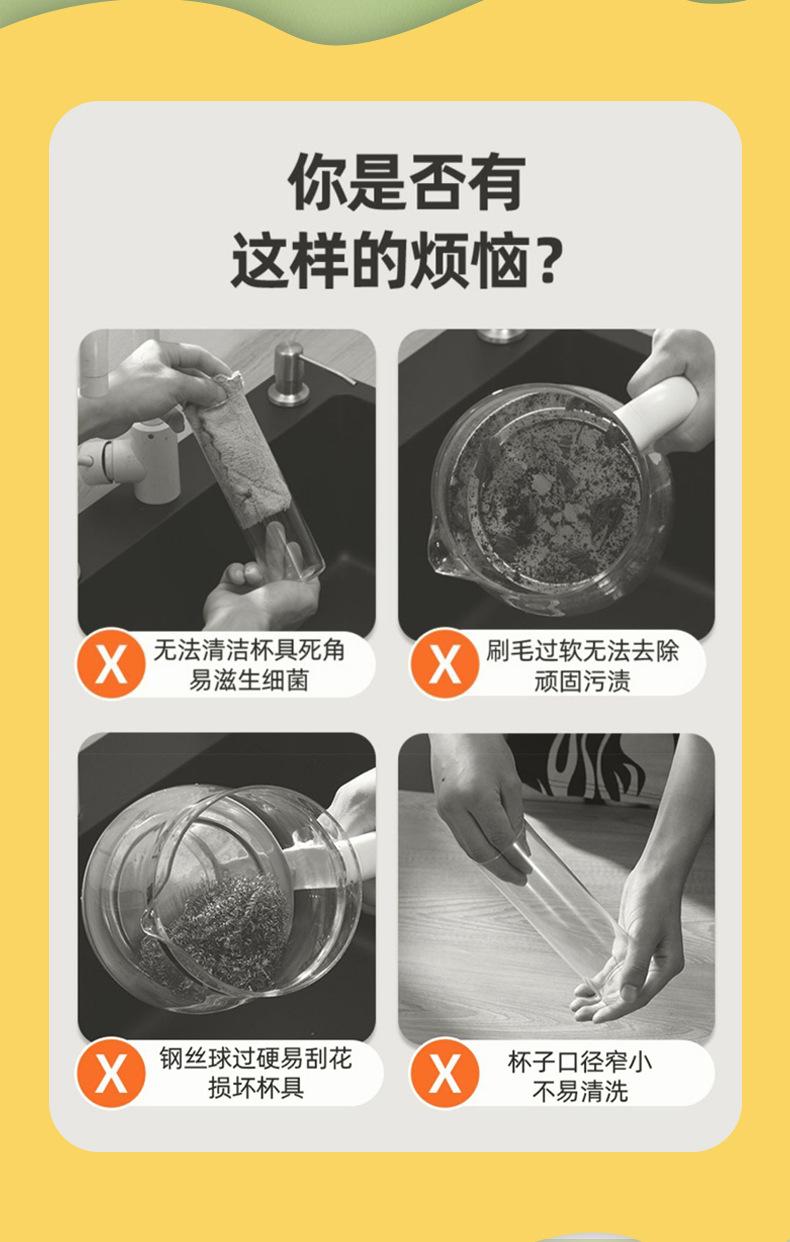 你是否有
这样的烦恼？

X 无法清洁杯具死角
易滋生细菌

X 刷毛过软无法去除
顽固污渍

X 钢丝球过硬易刮花
损坏杯具

X 杯子口径窄小
不易清洗