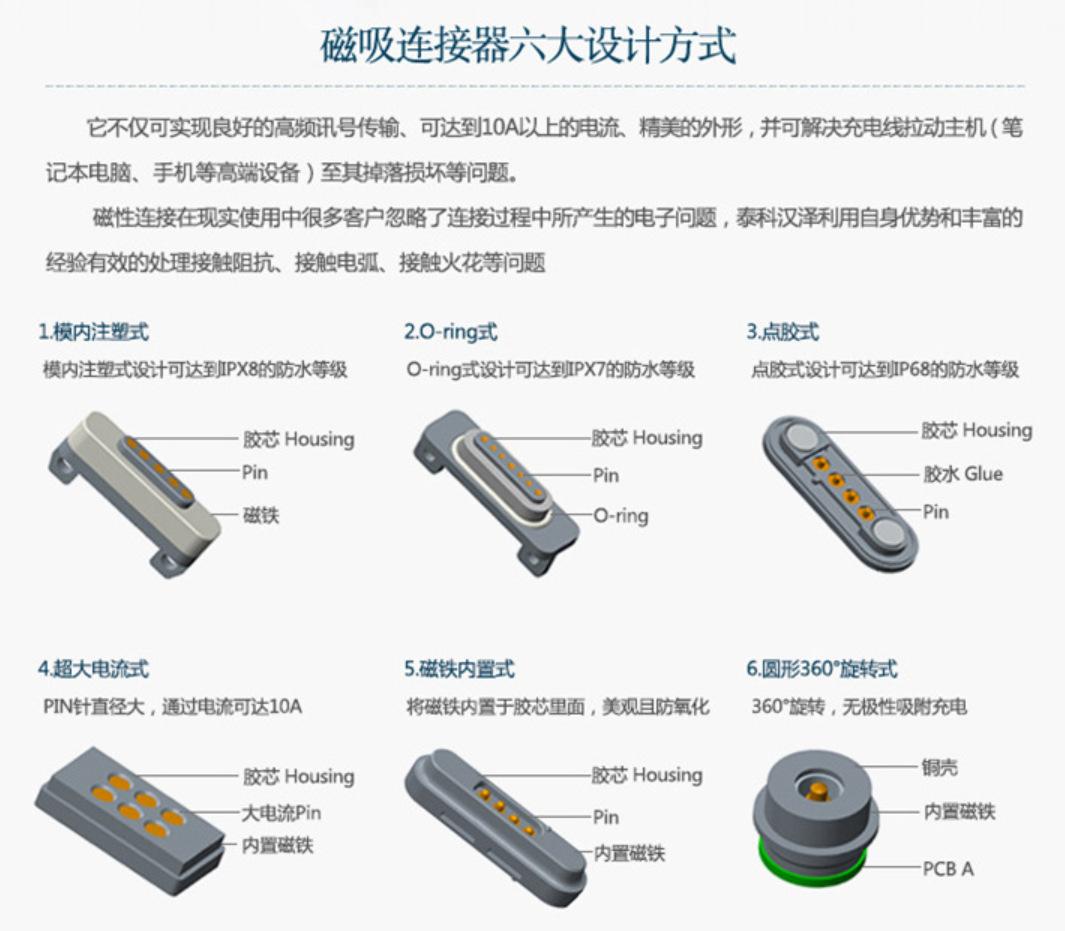 磁吸连接器六大设计方式

它不仅可实现良好的高频讯号传输、可达到10A以上的电流、精美的外形，并可解决充电线拉动主机（笔记本电脑、手机等高端设备）至其掉落损坏等问题。

磁性连接在现实使用中很多客户忽略了连接过程中所产生的电子问题，泰科汉泽利用自身优势和丰富的经验有效的处理接触阻抗、接触电弧、接触火花等问题

1.模内注塑式
模内注塑式设计可达到IPX8的防水等级

胶芯 Housing
Pin
磁铁

2.O-ring式
O-ring式设计可达到IPX7的防水等级

胶芯 Housing
Pin
O-ring

3.点胶式
点胶式设计可达到IP68的防水等级

胶芯 Housing
胶水 Glue
Pin

4.超大电流式
PIN针直径大，通过电流可达10A

胶芯 Housing
大电流Pin
内置磁铁

5.磁铁内置式
将磁铁内置于胶芯里面，美观且防氧化

胶芯 Housing
Pin
内置磁铁

6.圆形360°旋转式
360°旋转，无极性吸附充电

铜壳
内置磁铁
PCB A