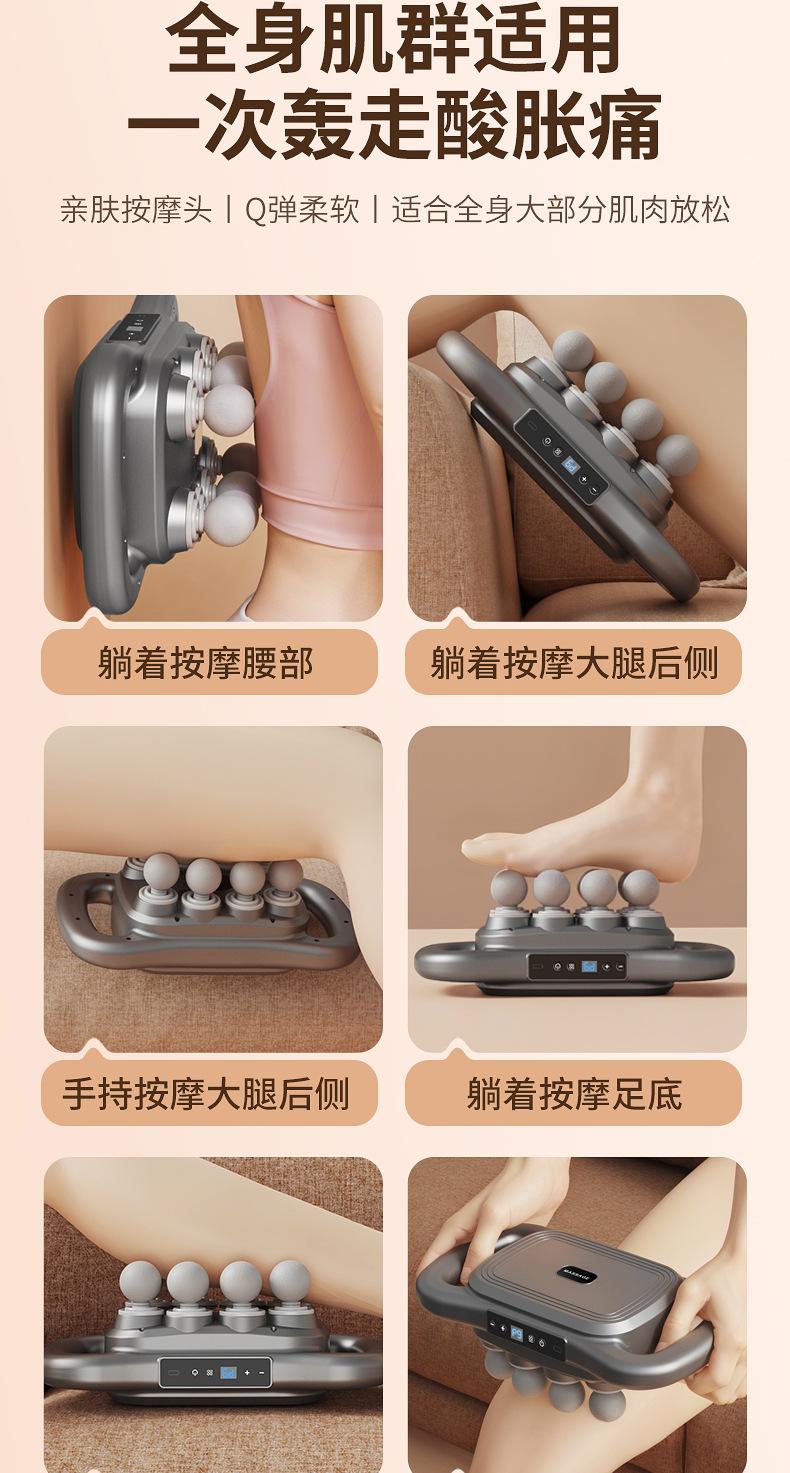 全身肌群适用
一次轰走酸胀痛

亲肤按摩头丨Q弹柔软丨适合全身大部分肌肉放松

躺着按摩腰部

躺着按摩大腿后侧

手持按摩大腿后侧

躺着按摩足底

MASSAGE