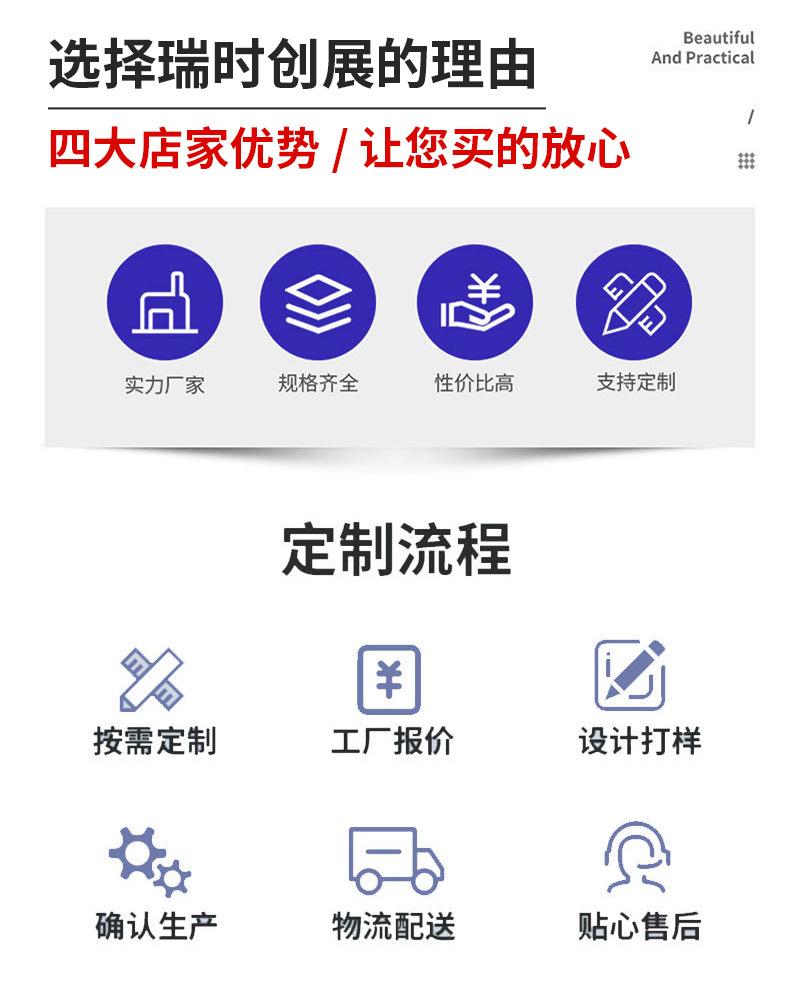 选择瑞时创展的理由

Beautiful
And Practical

/

四大店家优势 / 让您买的放心

实力厂家

规格齐全

性价比高

支持定制

定制流程

按需定制

工厂报价

设计打样

确认生产

物流配送

贴心售后