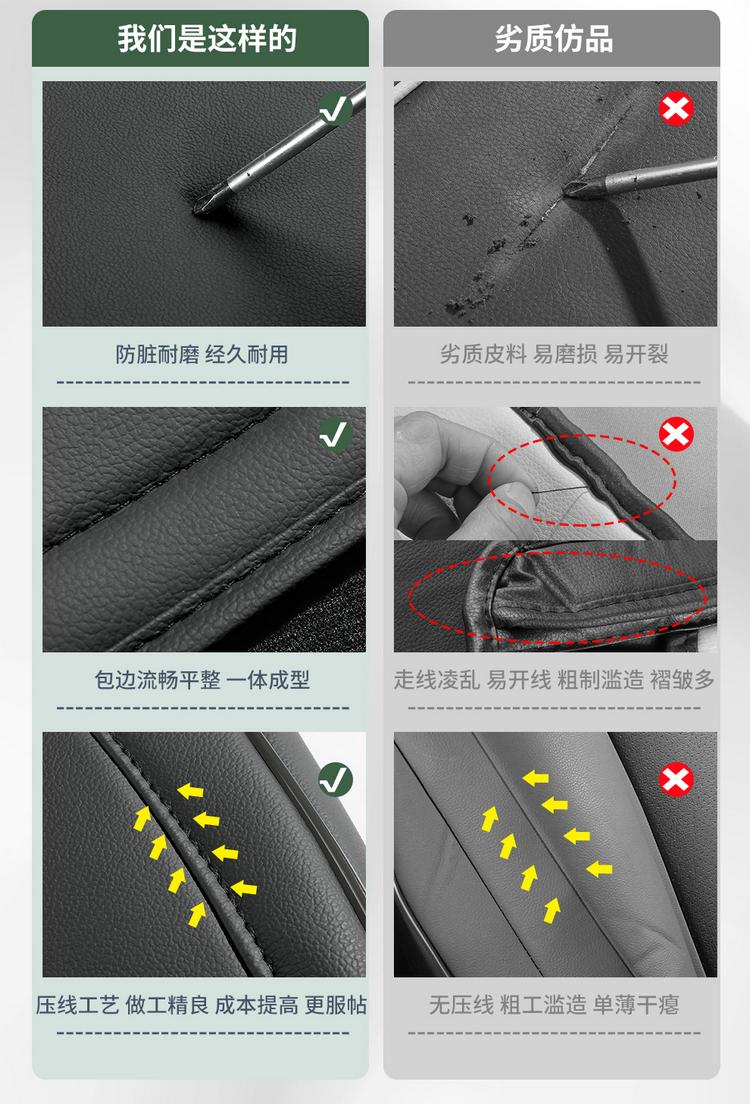 我们是这样的

防脏耐磨 经久耐用

包边流畅平整 一体成型

压线工艺 做工精良 成本提高 更服帖

劣质仿品

劣质皮料 易磨损 易开裂

走线凌乱 易开线 粗制滥造 褶皱多

无压线 粗工滥造 单薄干瘪