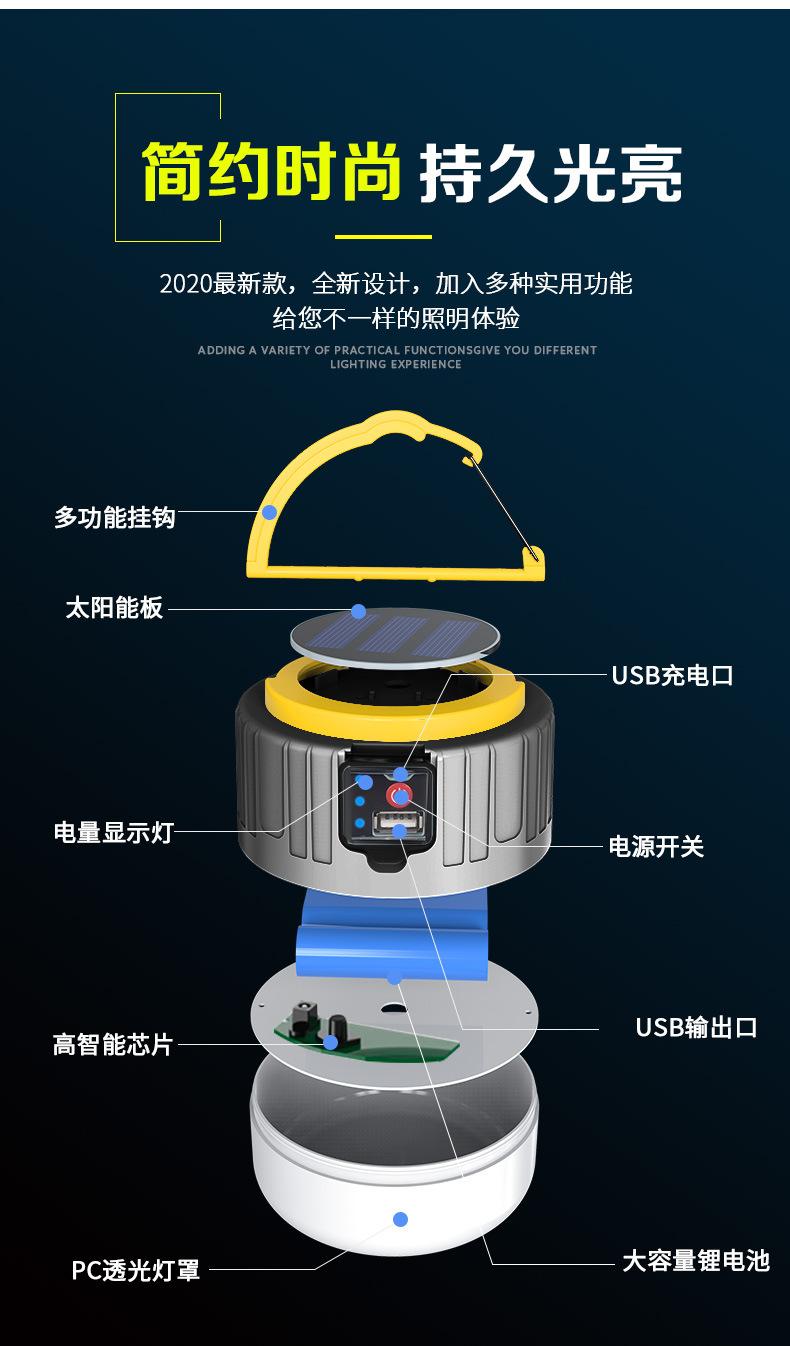 简约时尚 持久光亮

2020最新款，全新设计，加入多种实用功能
给您不一样的照明体验

ADDING A VARIETY OF PRACTICAL FUNCTIONSGIVE YOU DIFFERENT LIGHTING EXPERIENCE

多功能挂钩

太阳能板

USB充电口

电量显示灯

电源开关

USB输出口

高智能芯片

PC透光灯罩

大容量锂电池