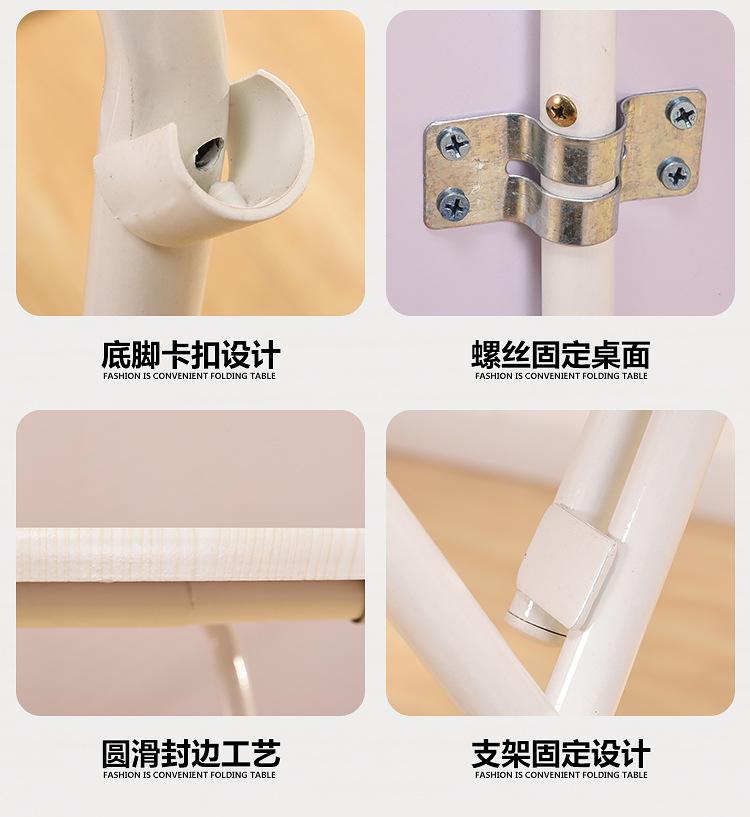 底脚卡扣设计
FASHION IS CONVENIENT FOLDING TABLE

螺丝固定桌面
FASHION IS CONVENIENT FOLDING TABLE

圆滑封边工艺
FASHION IS CONVENIENT FOLDING TABLE

支架固定设计
FASHION IS CONVENIENT FOLDING TABLE