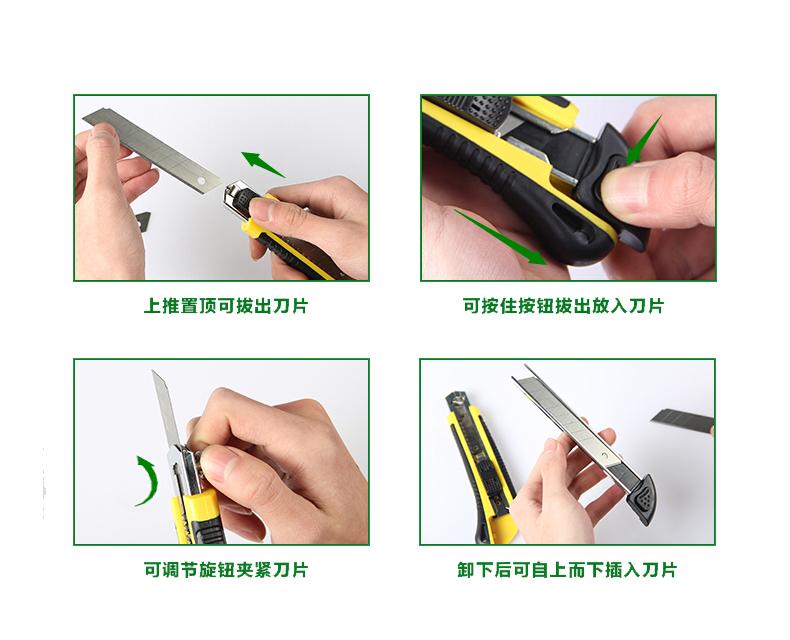 上推置顶可拔出刀片

可按住按钮拔出放入刀片

可调节旋钮夹紧刀片

卸下后可自上而下插入刀片