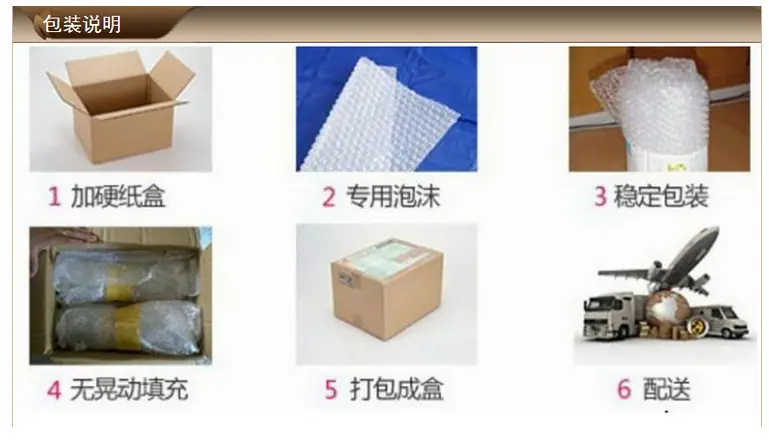 包装说明

1 加硬纸盒

2 专用泡沫

3 稳定包装

4 无晃动填充

5 打包成盒

6 配送