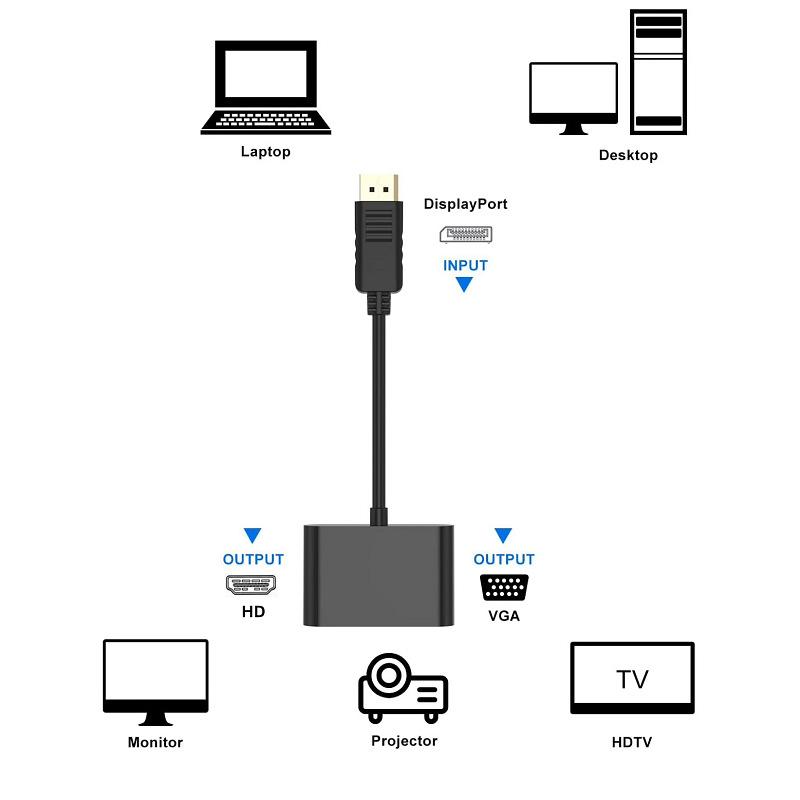 Laptop

Desktop

DisplayPort

INPUT

OUTPUT

HD

OUTPUT

VGA

Monitor

Projector

TV

HDTV