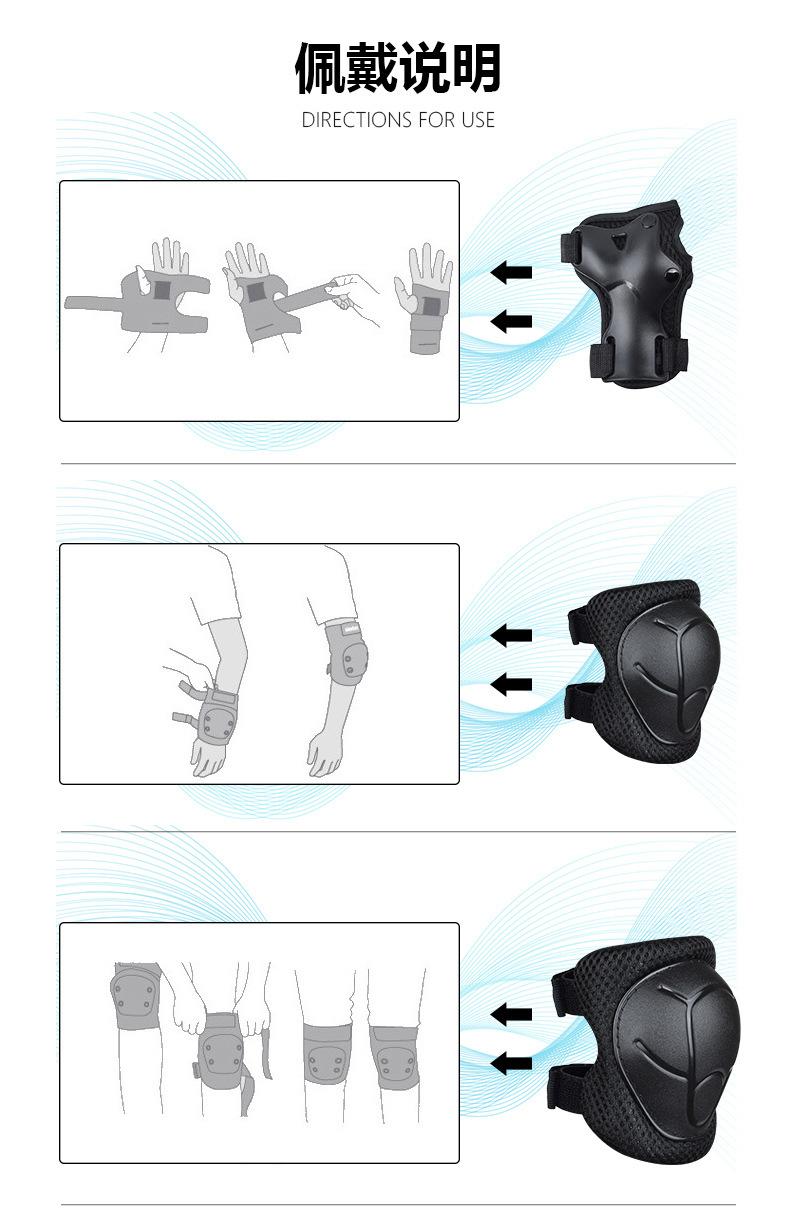 佩戴说明
DIRECTIONS FOR USE