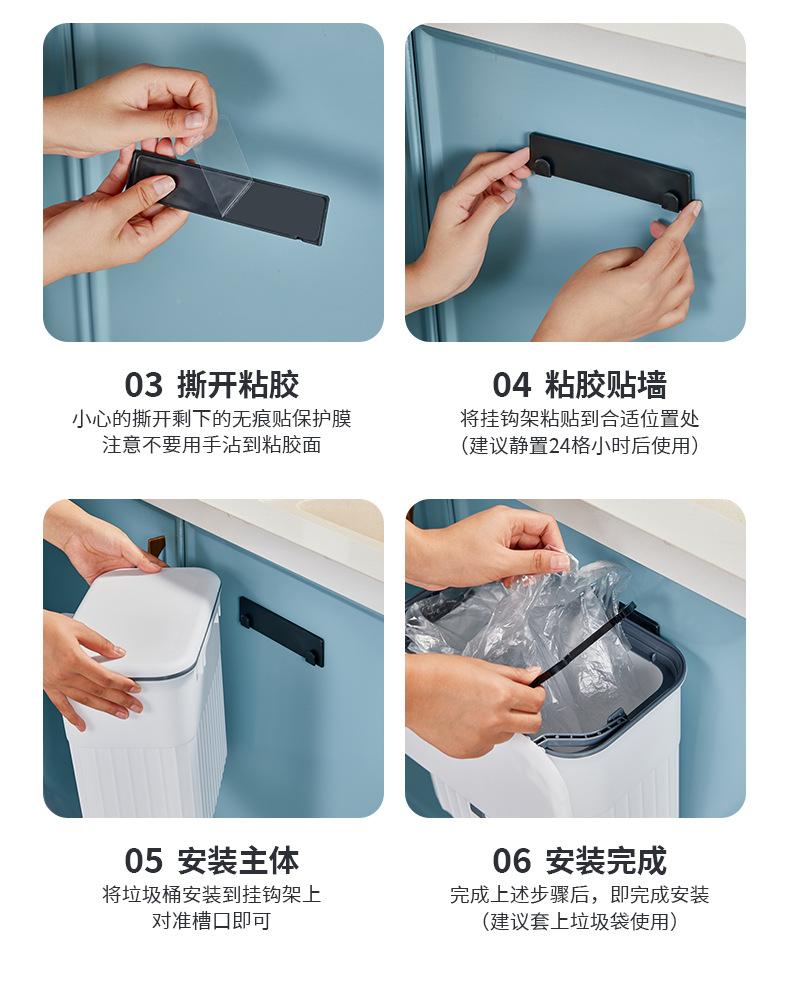 03 撕开粘胶
小心的撕开剩下的无痕贴保护膜
注意不要用手沾到粘胶面

04 粘胶贴墙
将挂钩架粘贴到合适位置处
(建议静置24格小时后使用)

05 安装主体
将垃圾桶安装到挂钩架上
对准槽口即可

06 安装完成
完成上述步骤后，即完成安装
(建议套上垃圾袋使用)