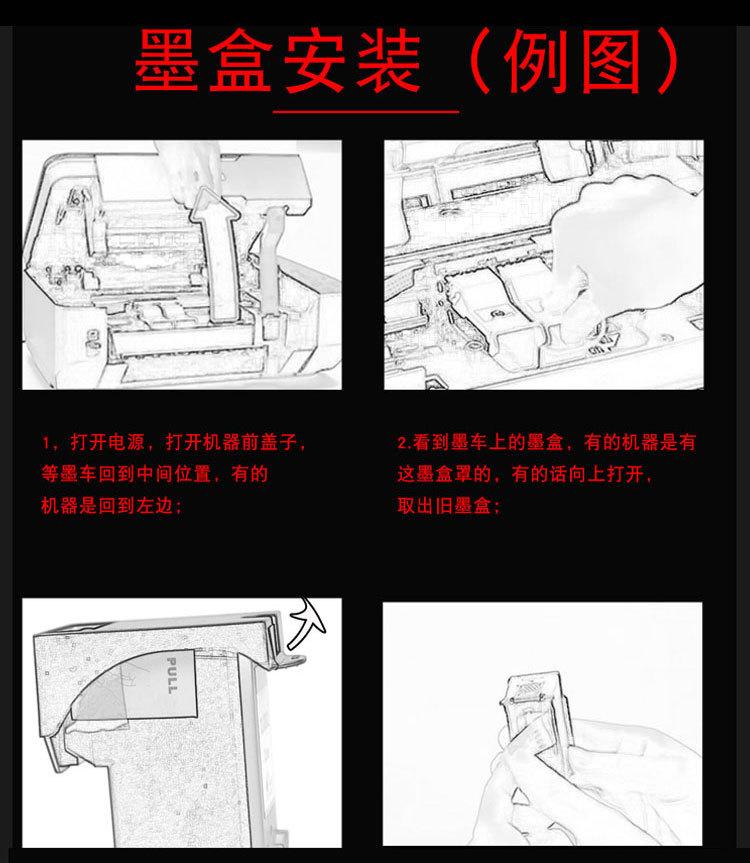 墨盒安装（例图）

1，打开电源，打开机器前盖子，等墨车回到中间位置，有的机器是回到左边；

2.看到墨车上的墨盒，有的机器是有这墨盒罩的，有的话向上打开，取出旧墨盒；

PULL