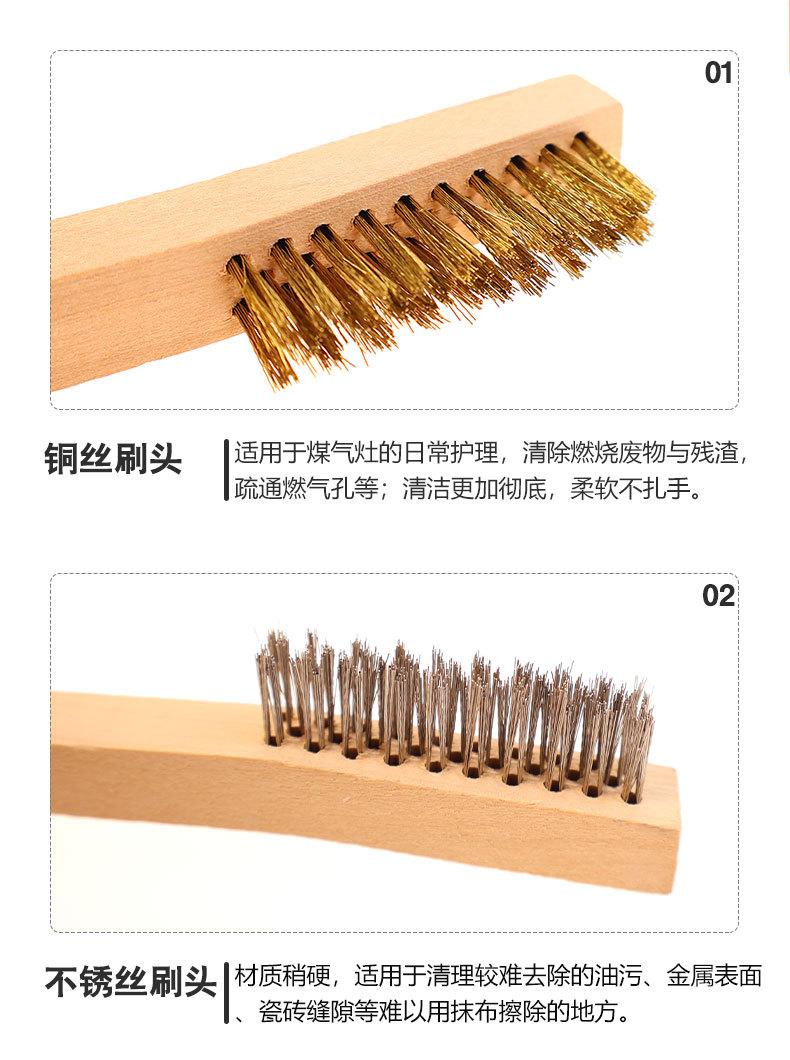 01

铜丝刷头

适用于煤气灶的日常护理，清除燃烧废物与残渣，疏通燃气孔等；清洁更加彻底，柔软不扎手。

02

不锈丝刷头

材质稍硬，适用于清理较难去除的油污、金属表面、瓷砖缝隙等难以用抹布擦除的地方。