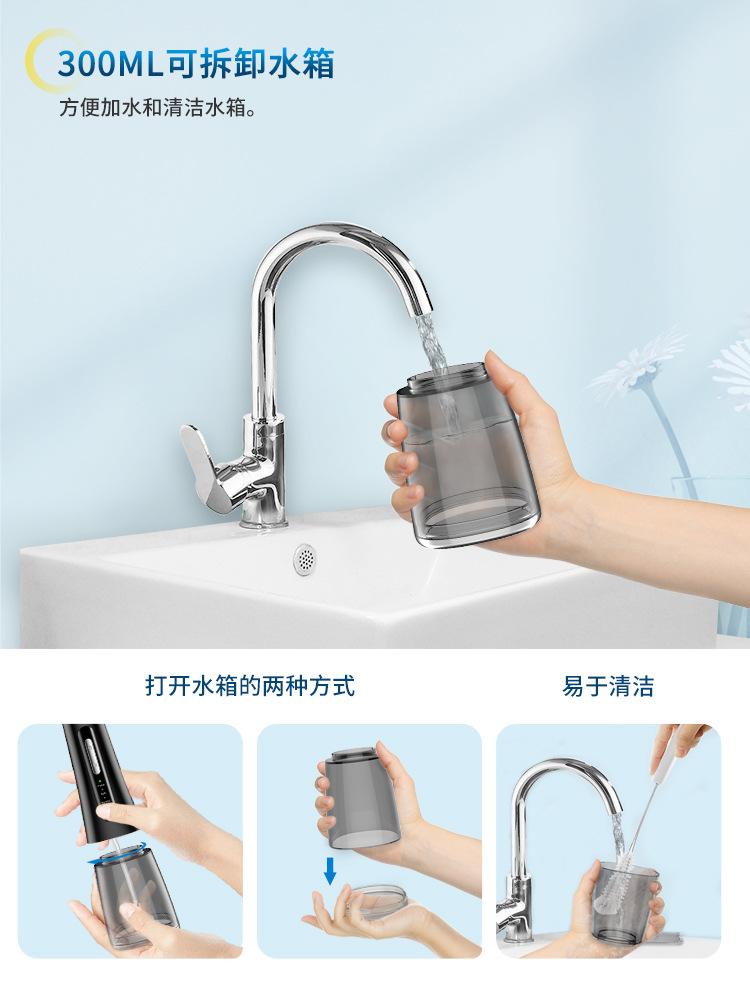 300ML可拆卸水箱
方便加水和清洁水箱。

打开水箱的两种方式

易于清洁