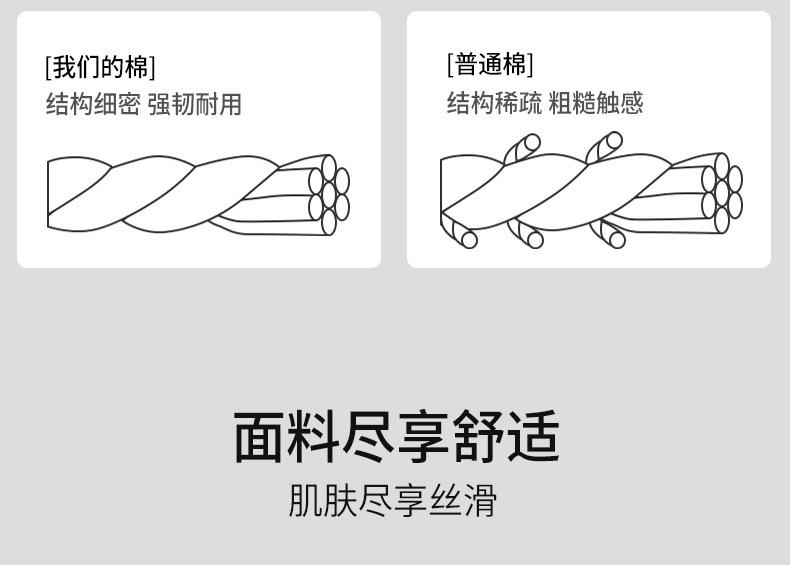 [我们的棉]
结构细密 强韧耐用

[普通棉]
结构稀疏 粗糙触感

面料尽享舒适
肌肤尽享丝滑